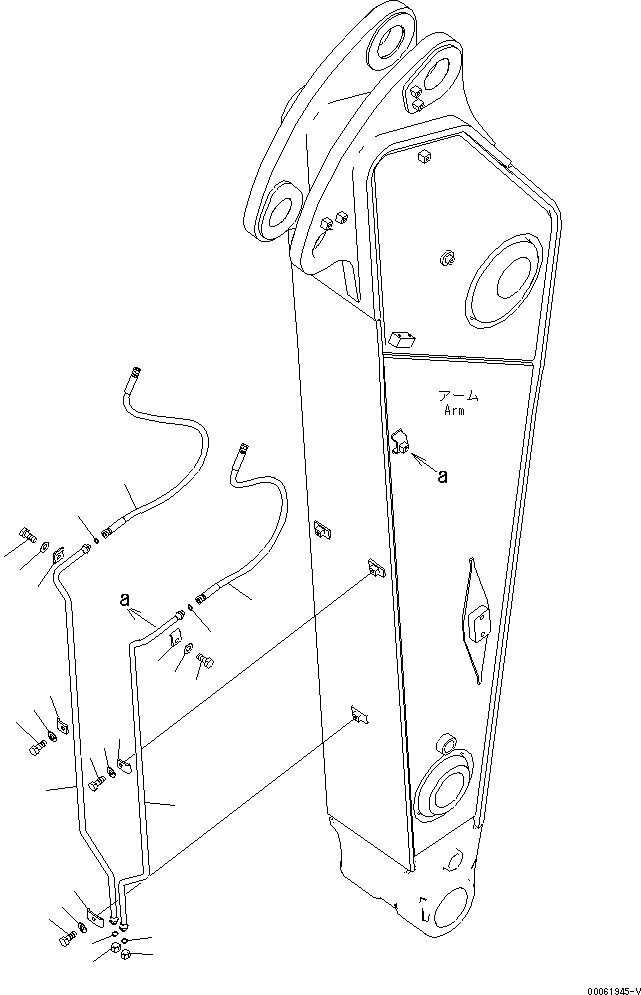 アーム
Arm

a

a

00061945-V