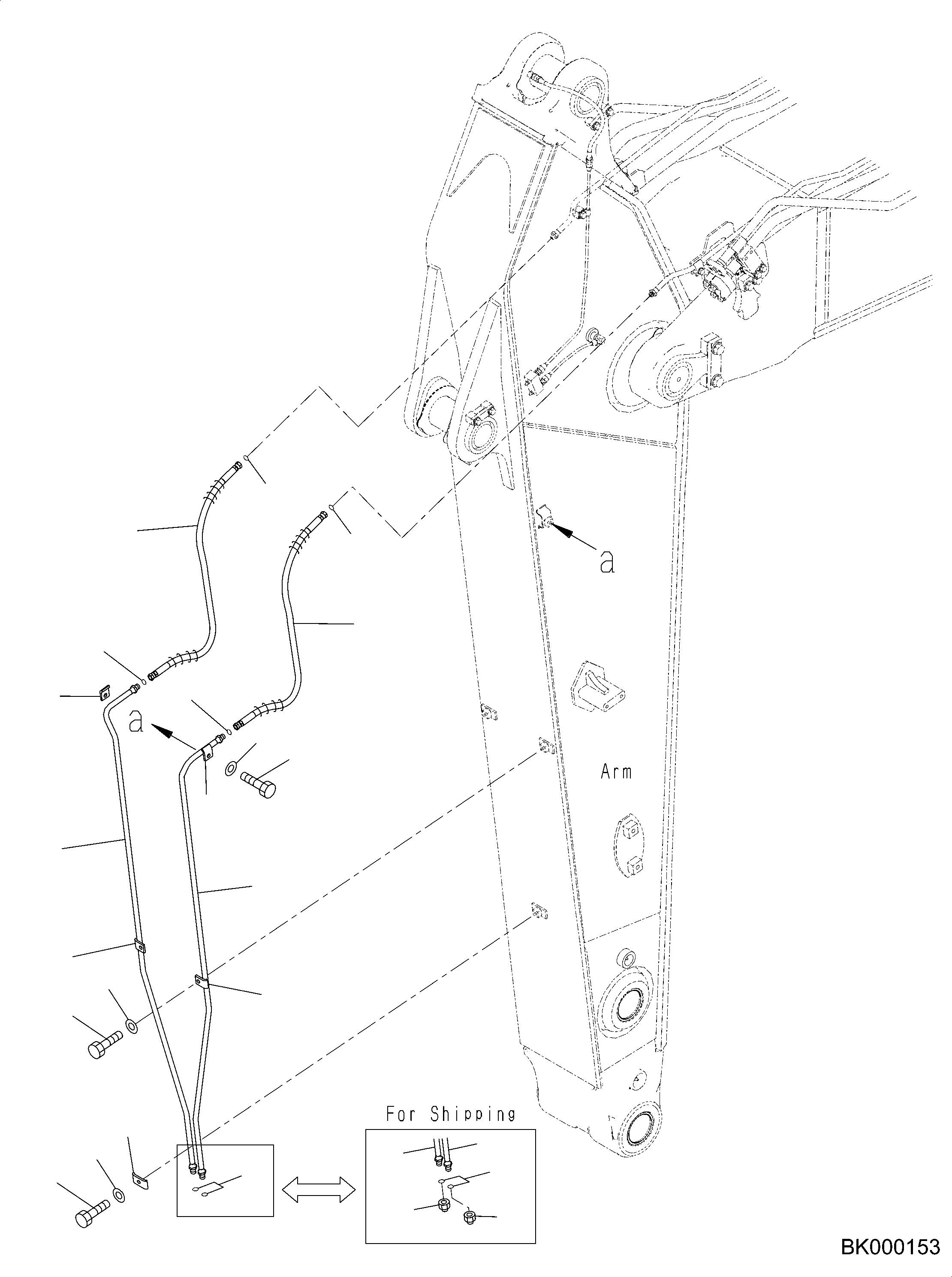 a

a

Arm

For Shipping

BK000153