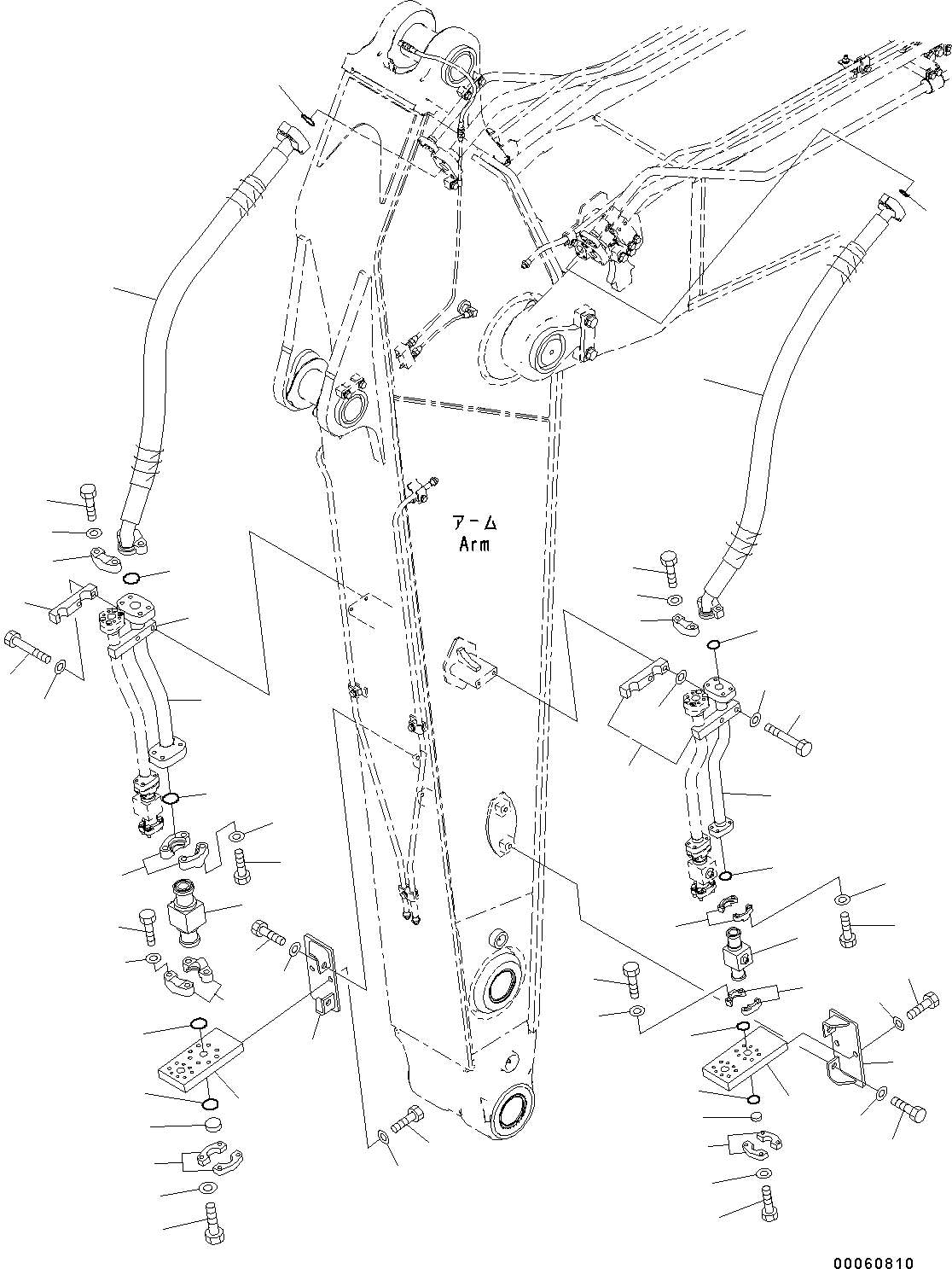 アーム
Arm

00060810