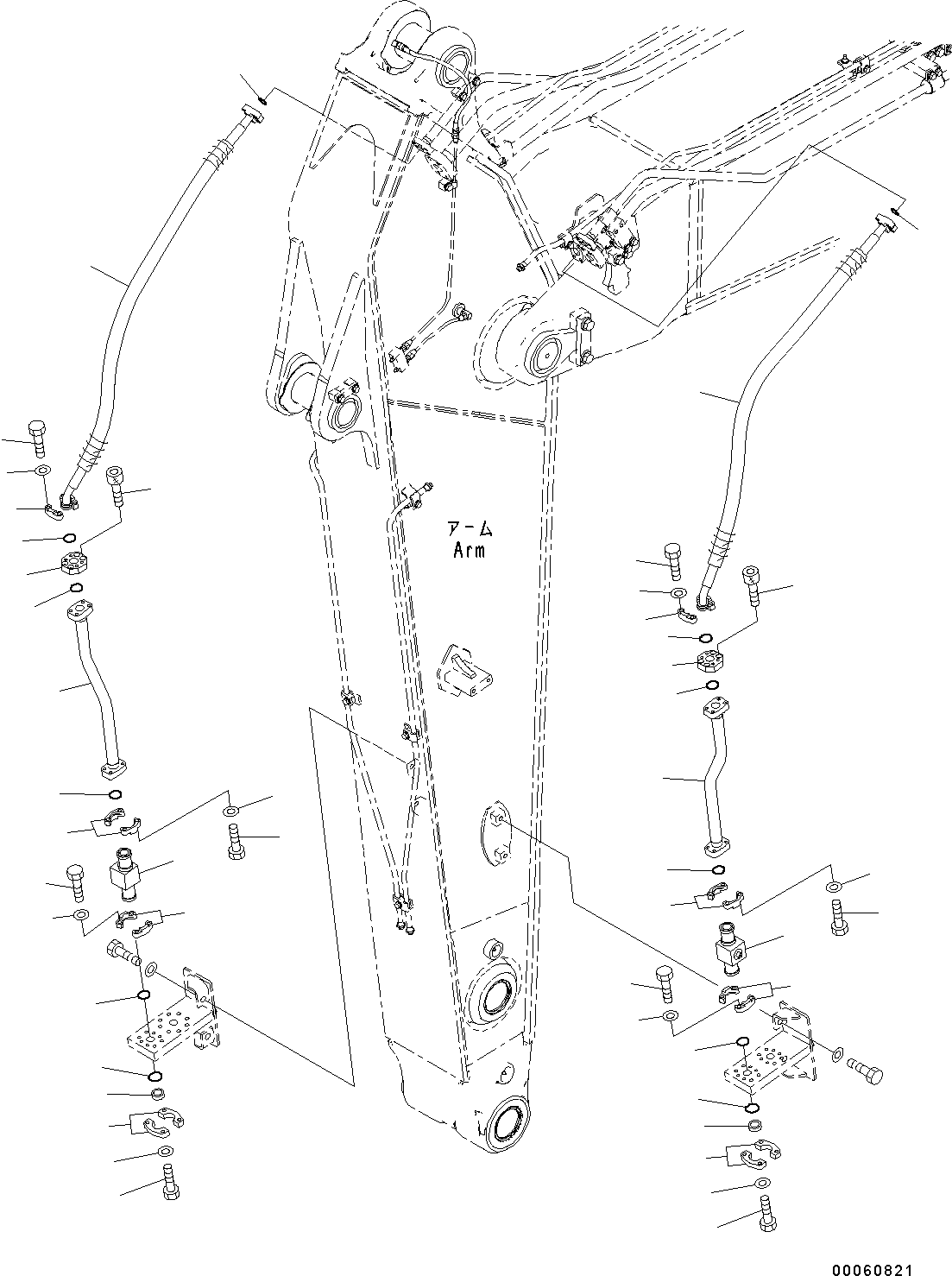 アーム
Arm

00060821