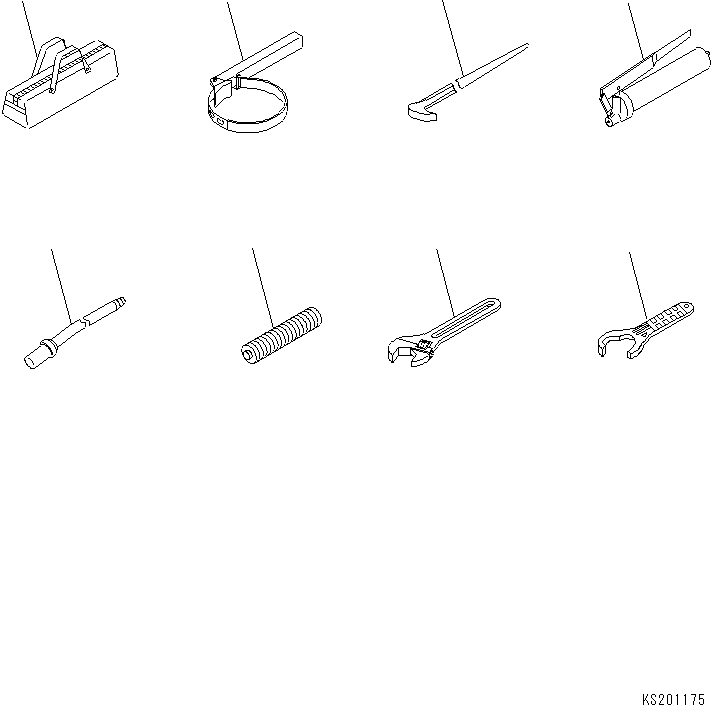 KS201175