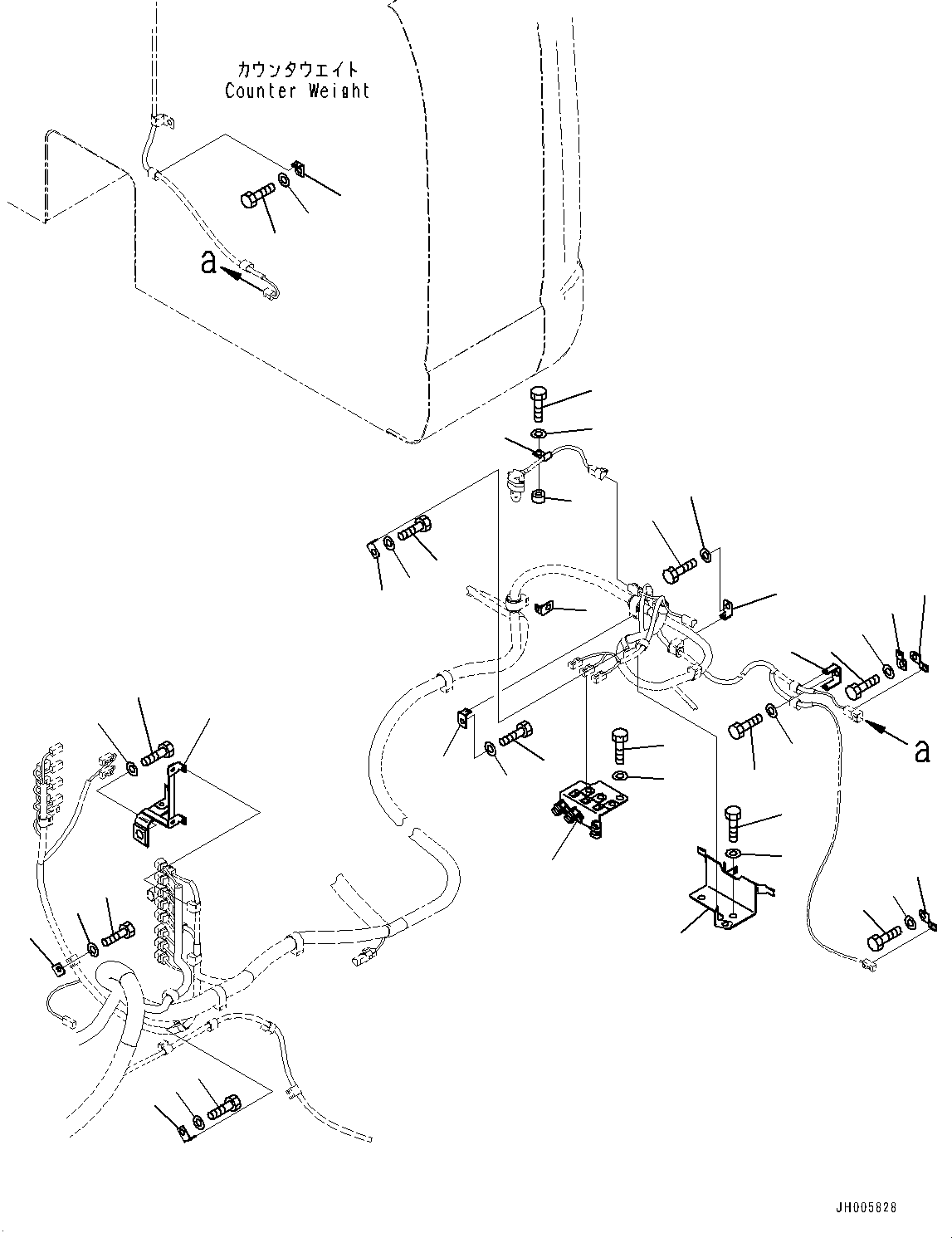 カウンタウエイト
Counter Weight

a

a

JH005828