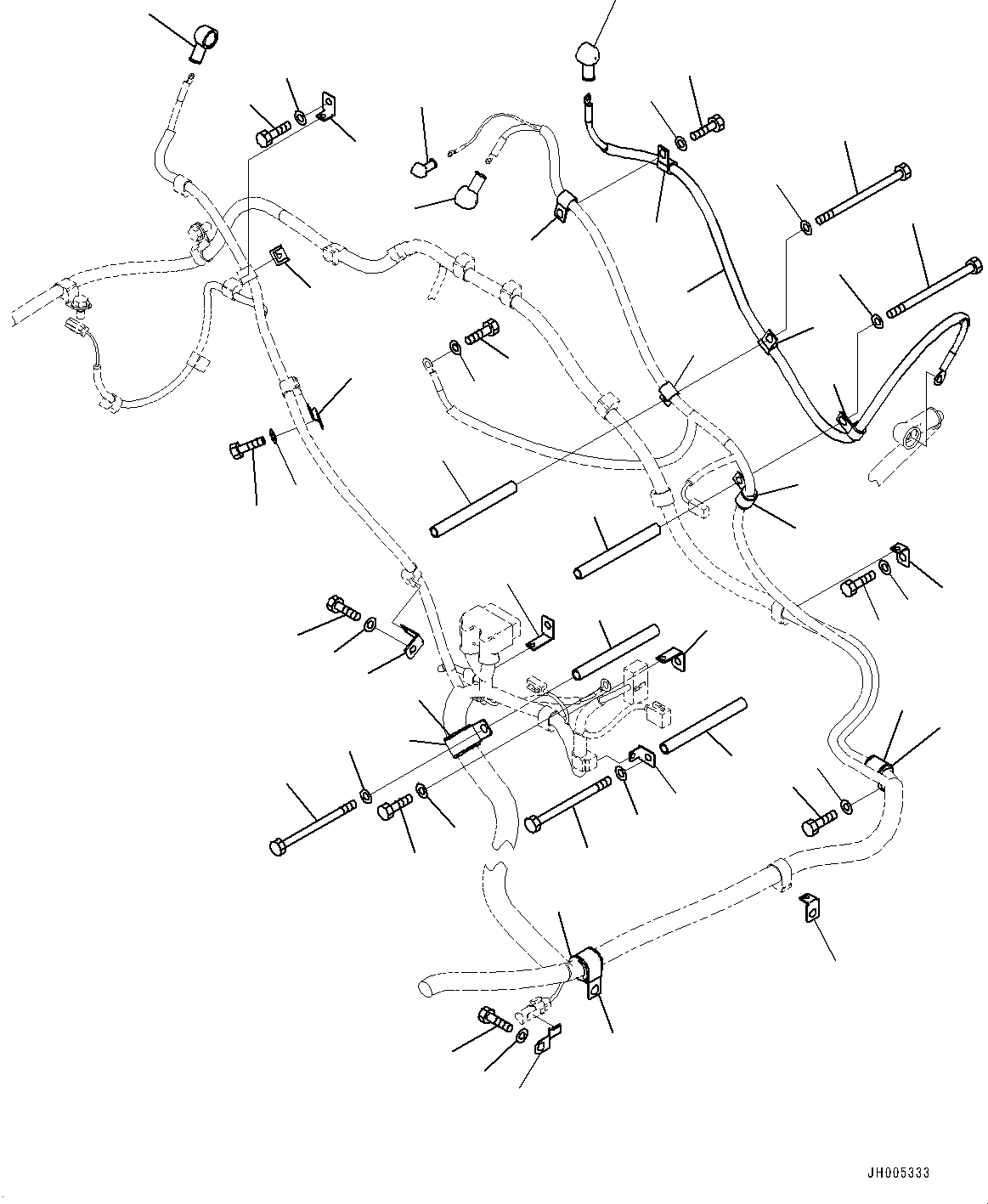 JH005333