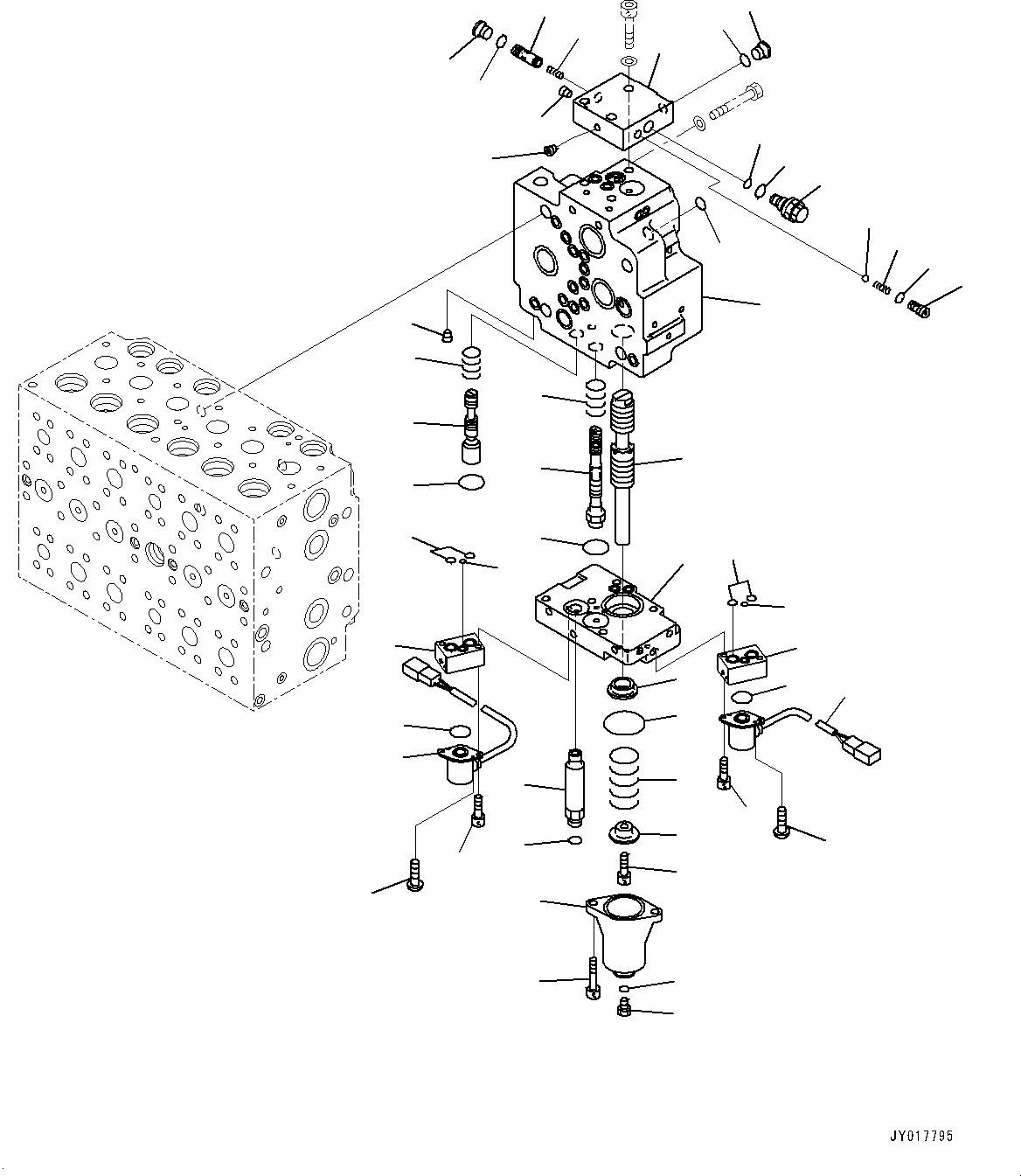 JY017795