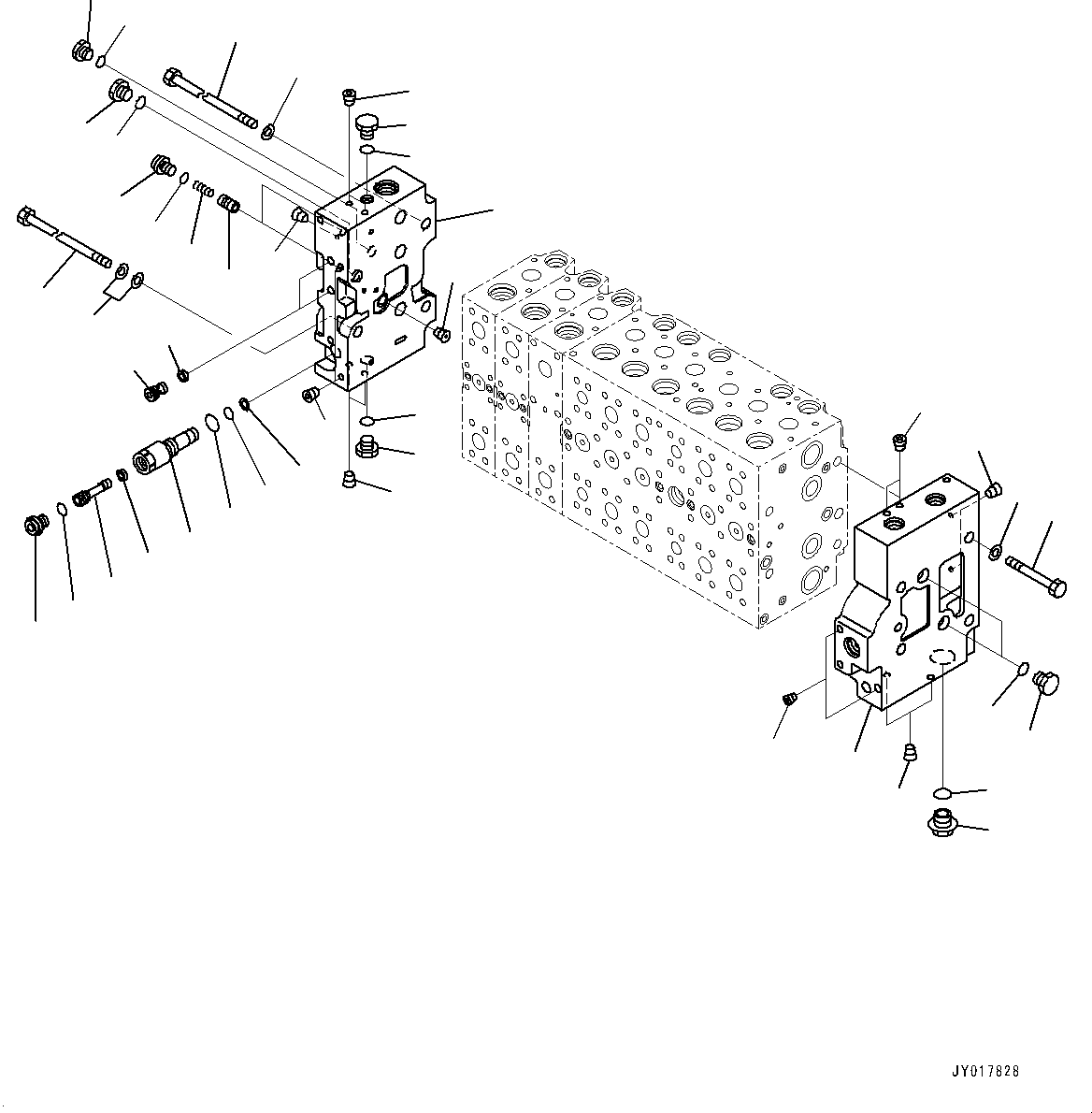 JY017828