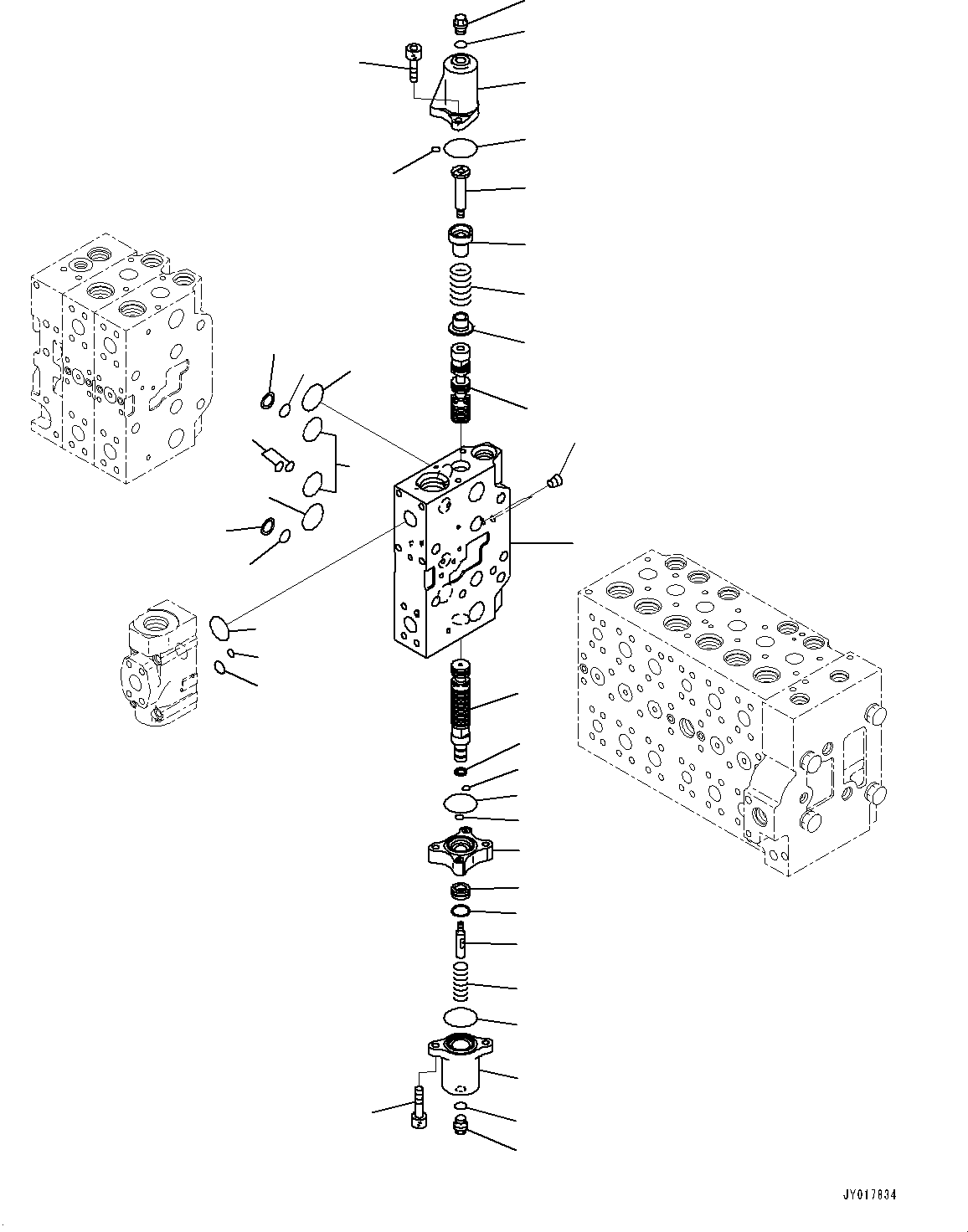 JY017834