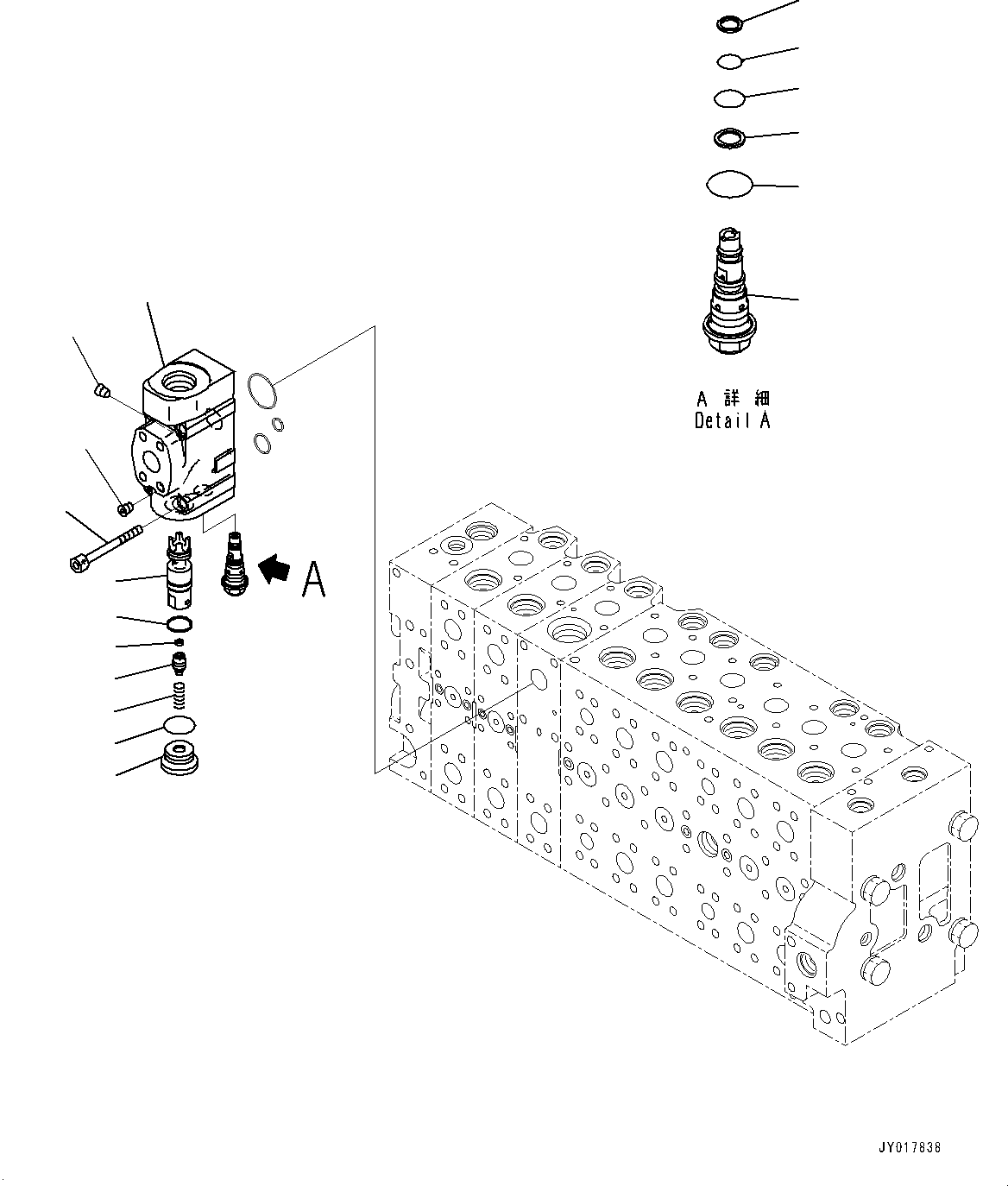 A 詳 細
Detail A

A

JY017838