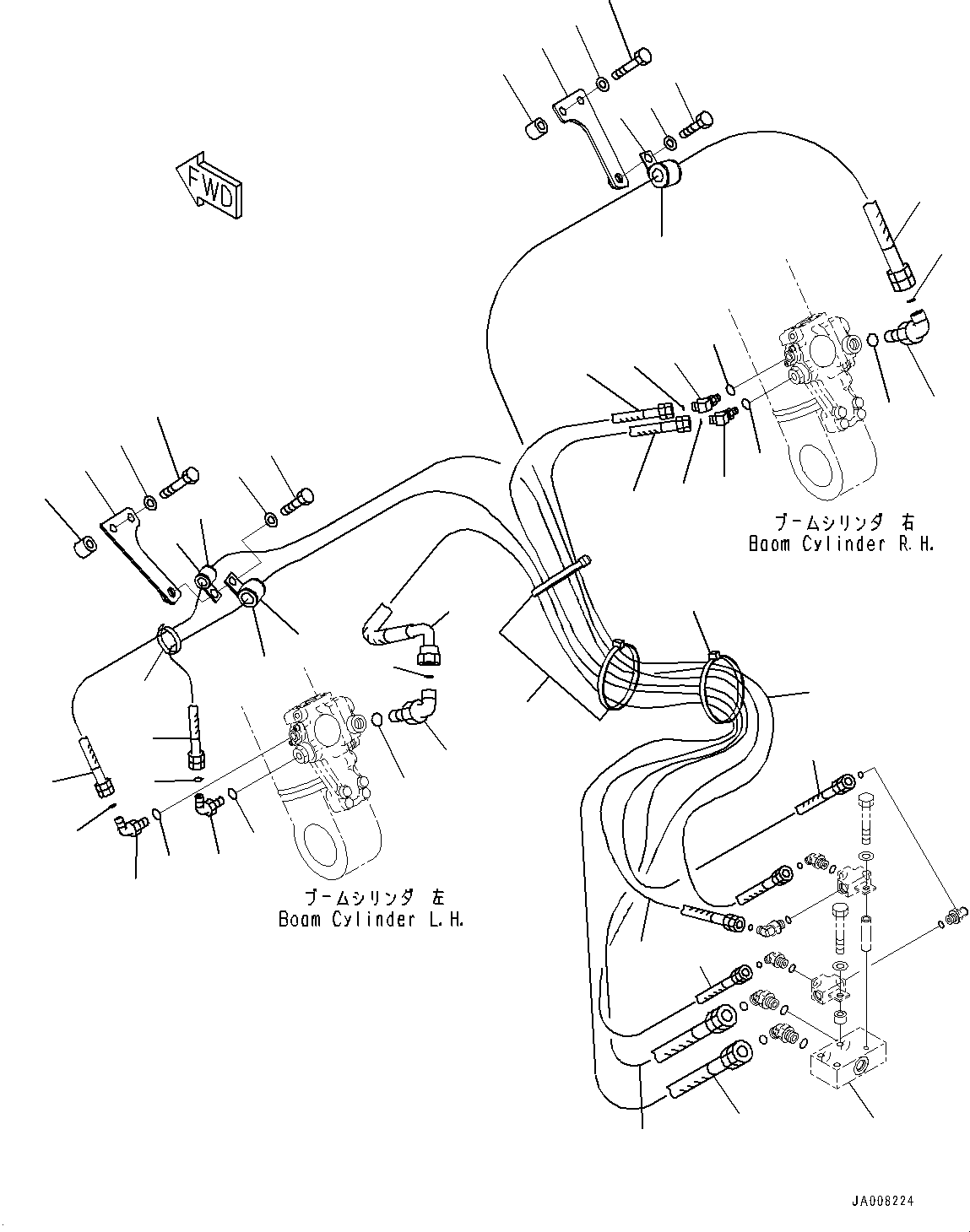 FWD

ブームシリンダ 右
Boom Cylinder R.H.

ブームシリンダ 左
Boom Cylinder L.H.

JA008224