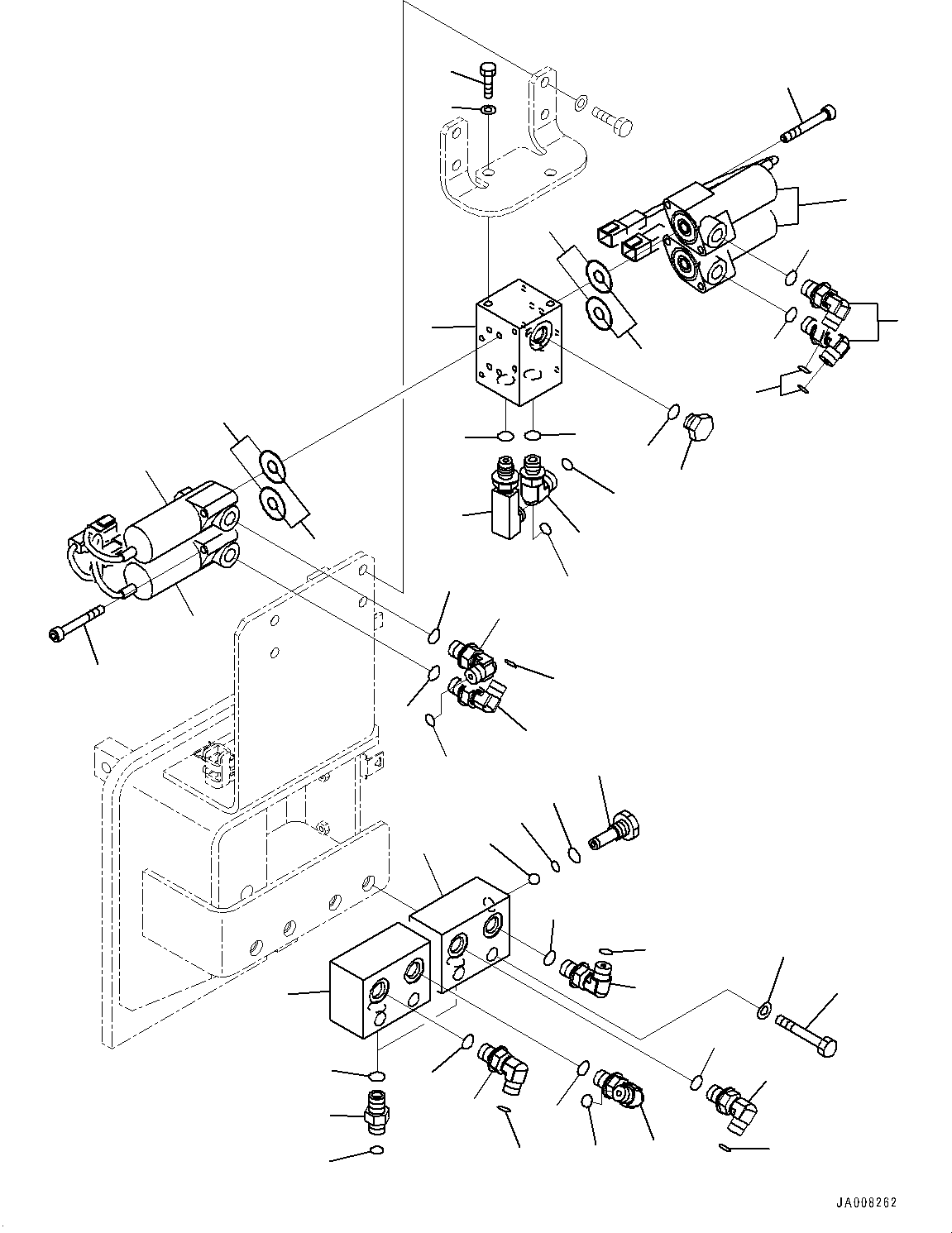 JA008262