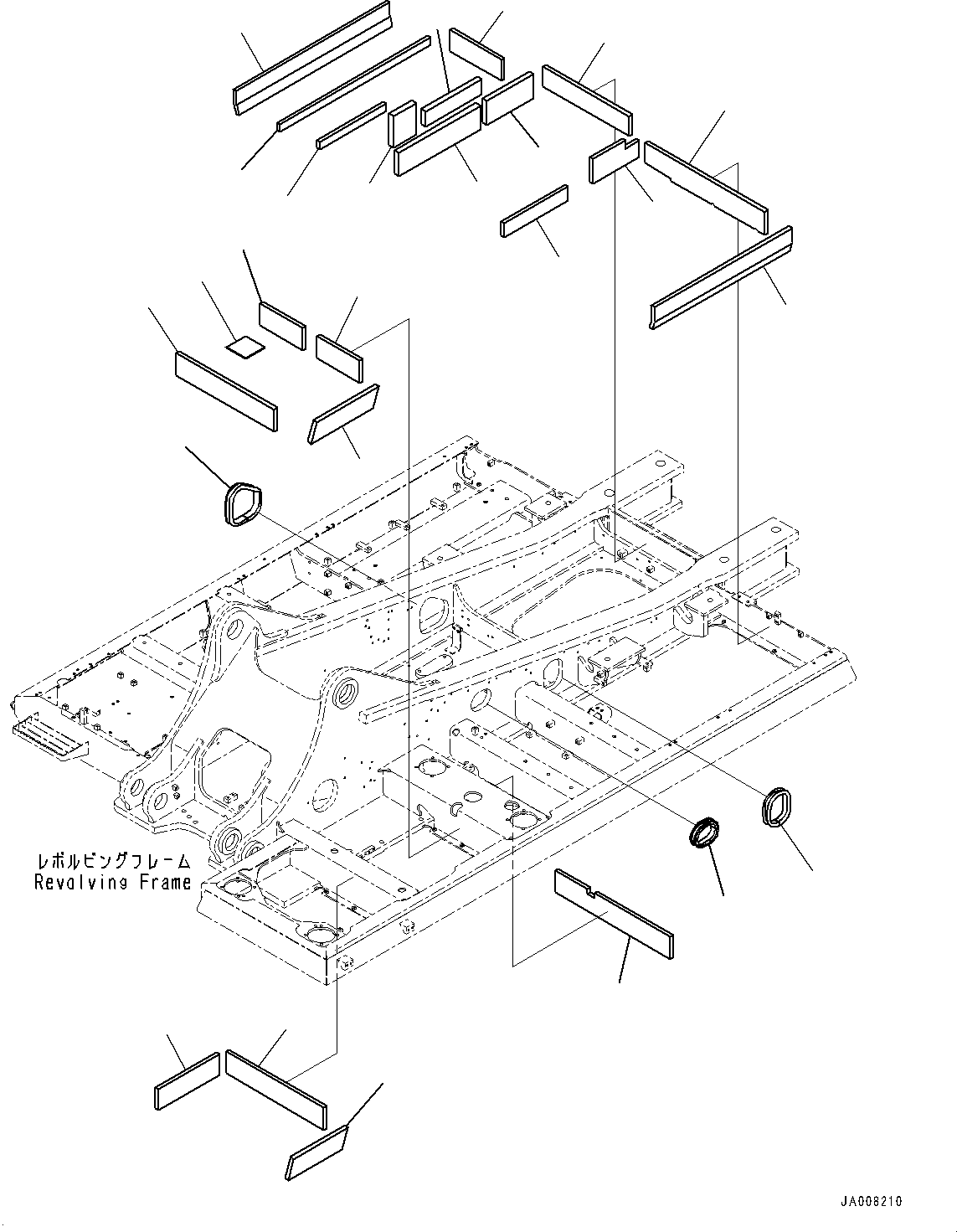 レボルビングフレーム
Revolving Frame

JA008210