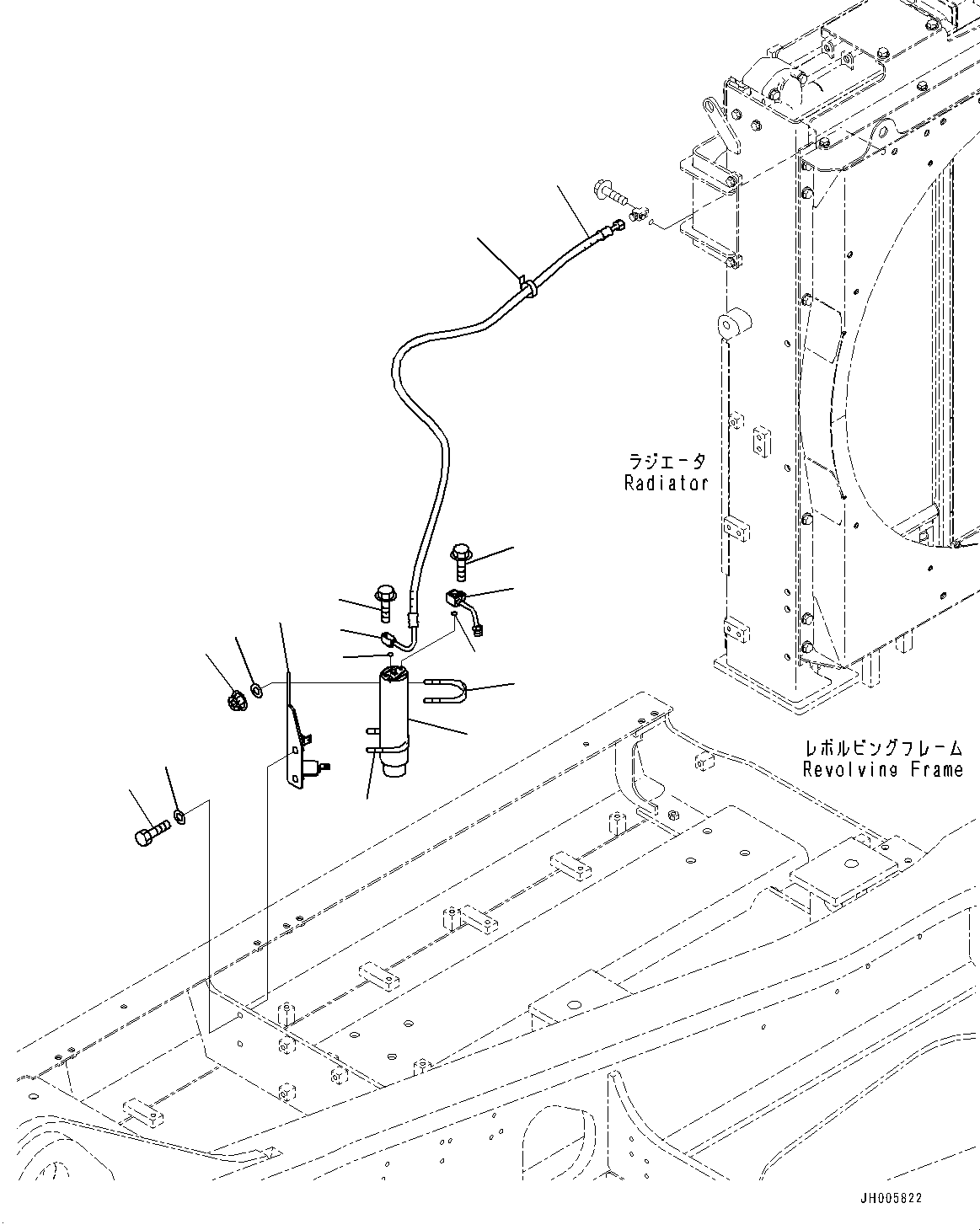 ラジエータ
Radiator

レボルビングフレーム
Revolving Frame

JH005822