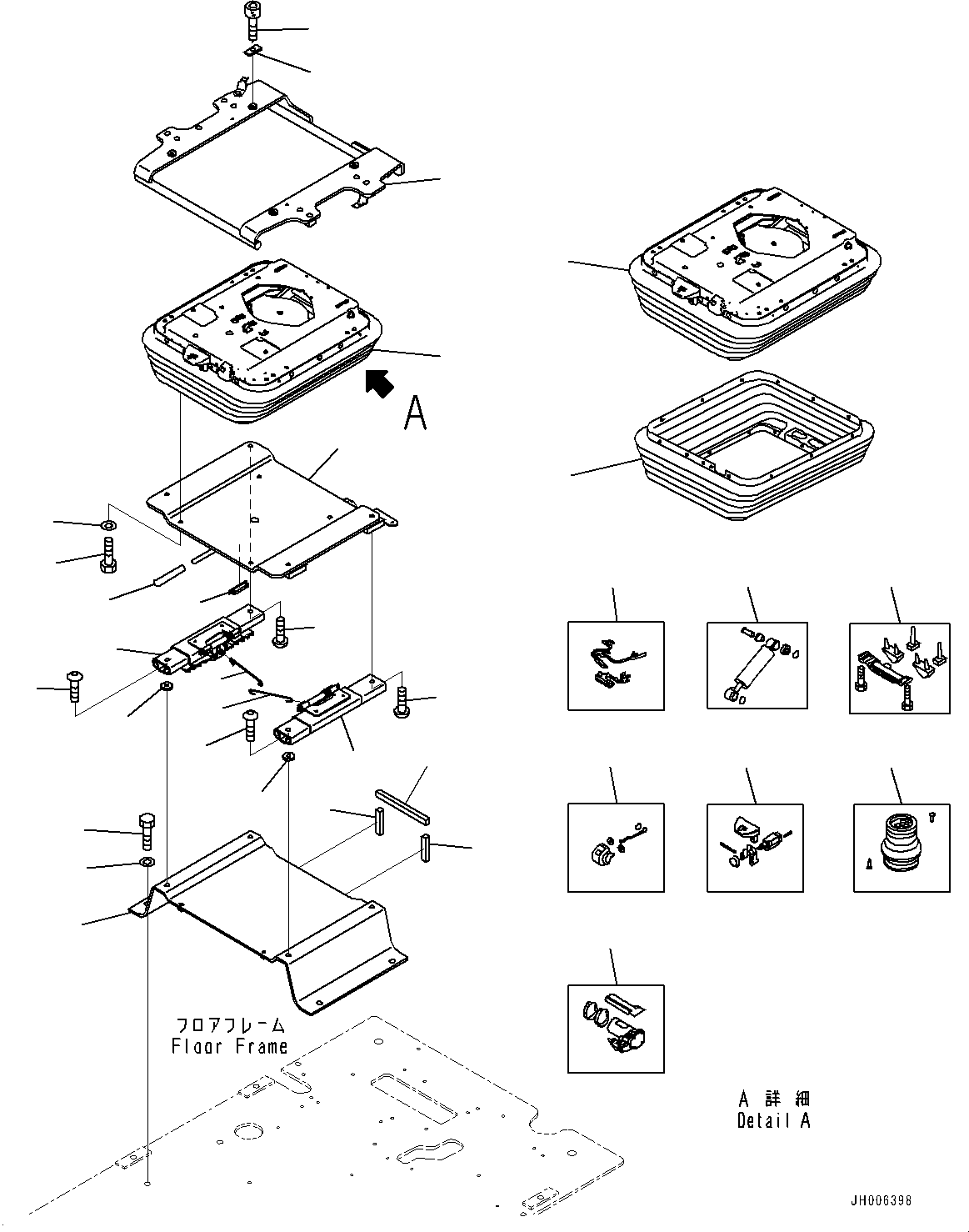 A

フロアフレーム
Floor Frame

A 詳細
Detail A

JH006398