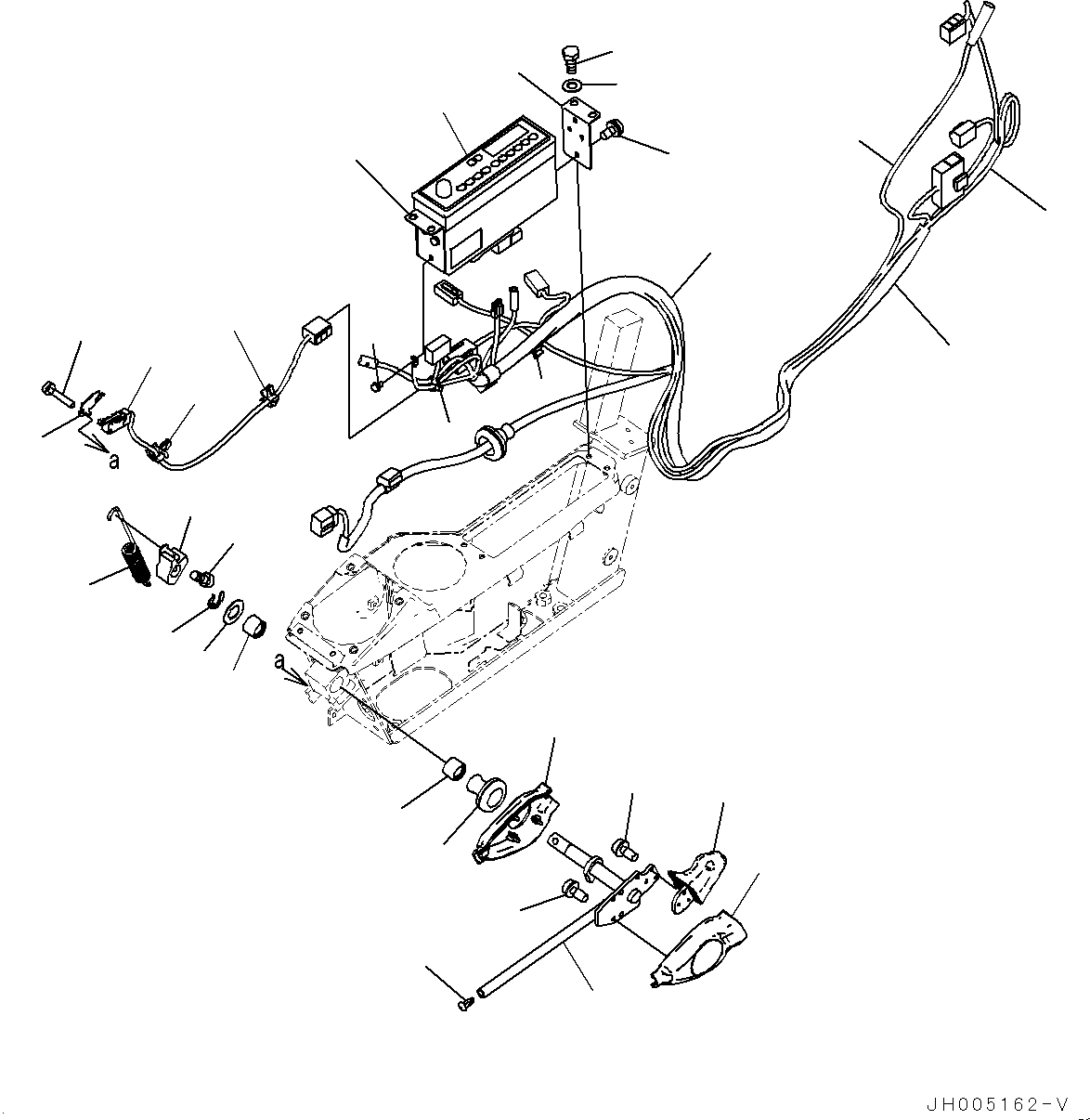 a

a

JH005162-V