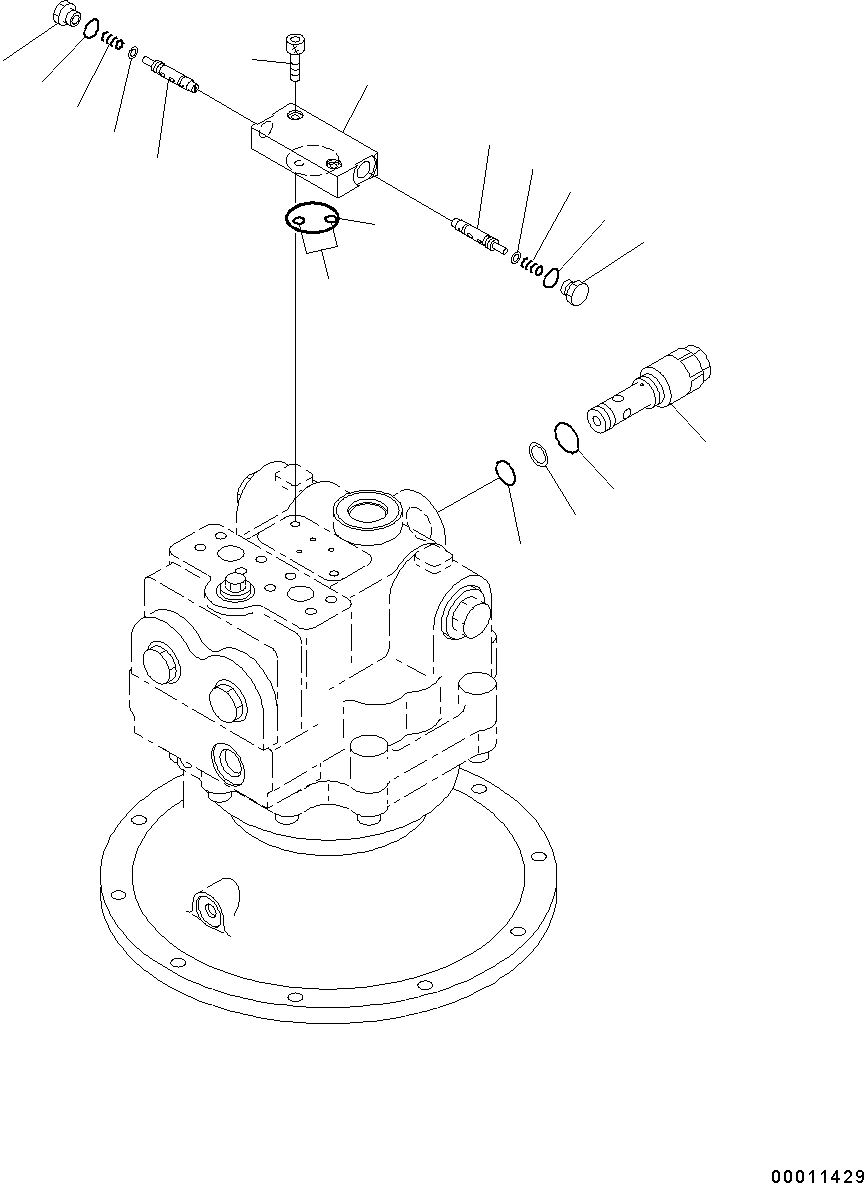 00011429