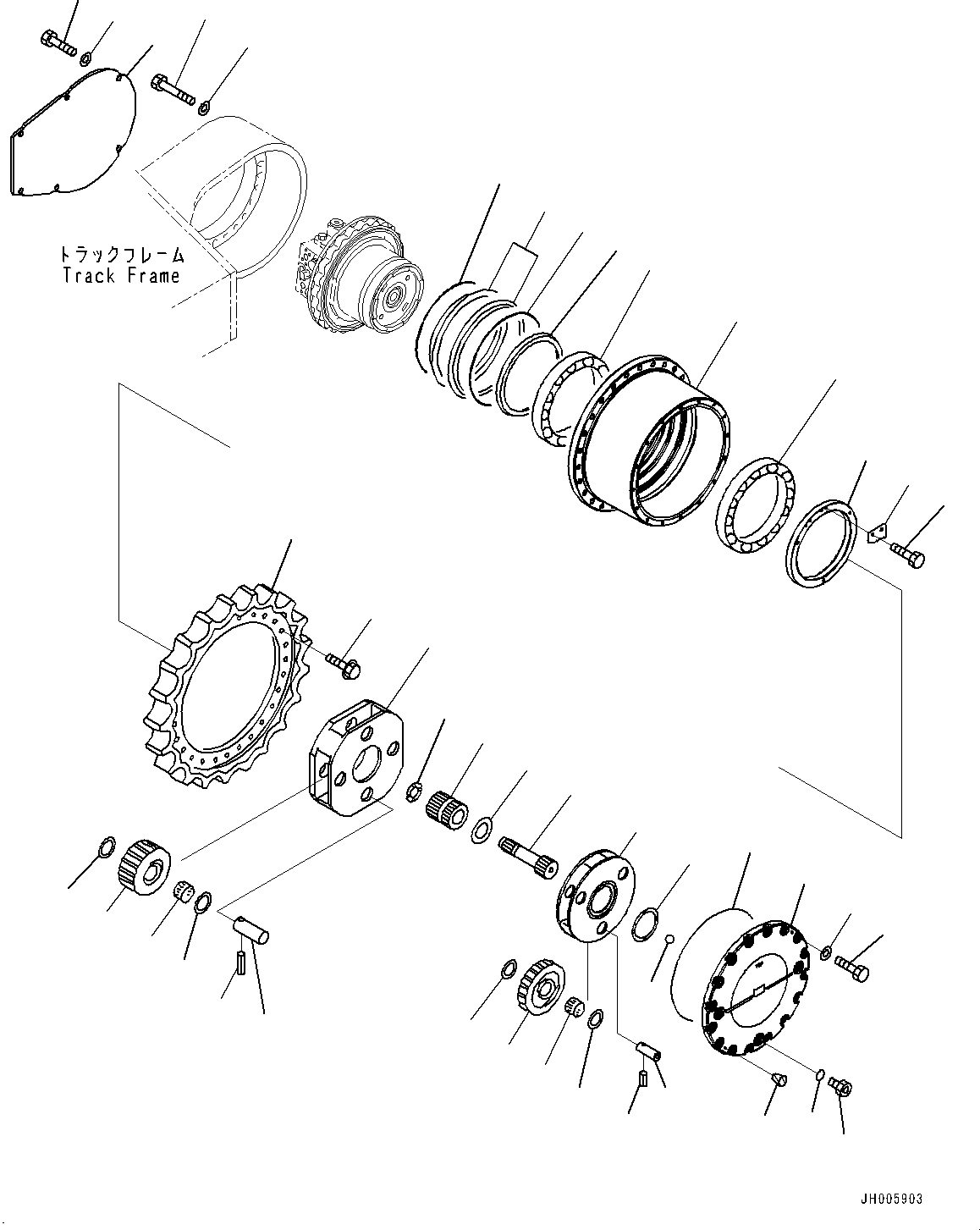 トラックフレーム
Track Frame

JH005903