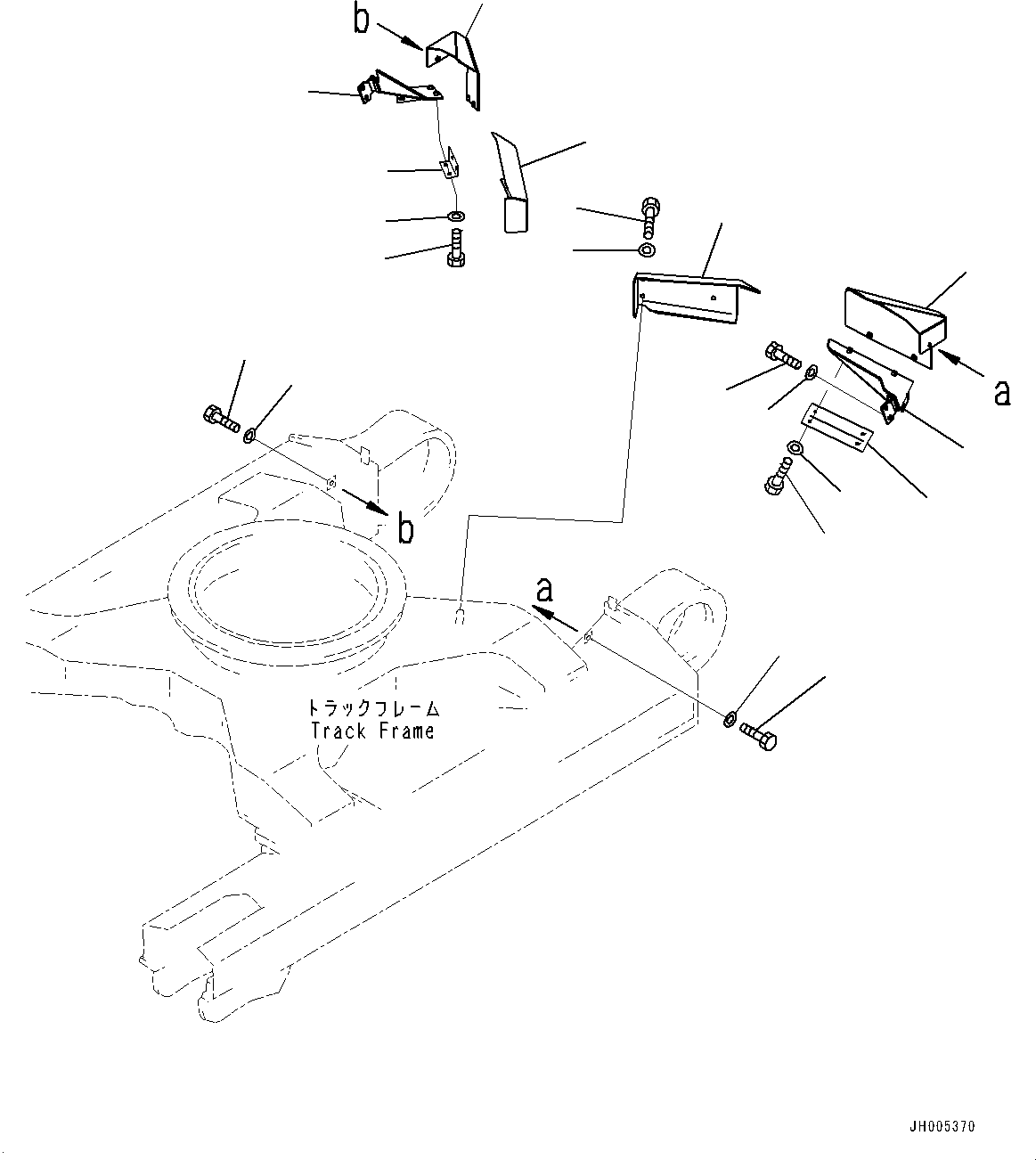 b

a

b

a

トラックフレーム
Track Frame

JH005370