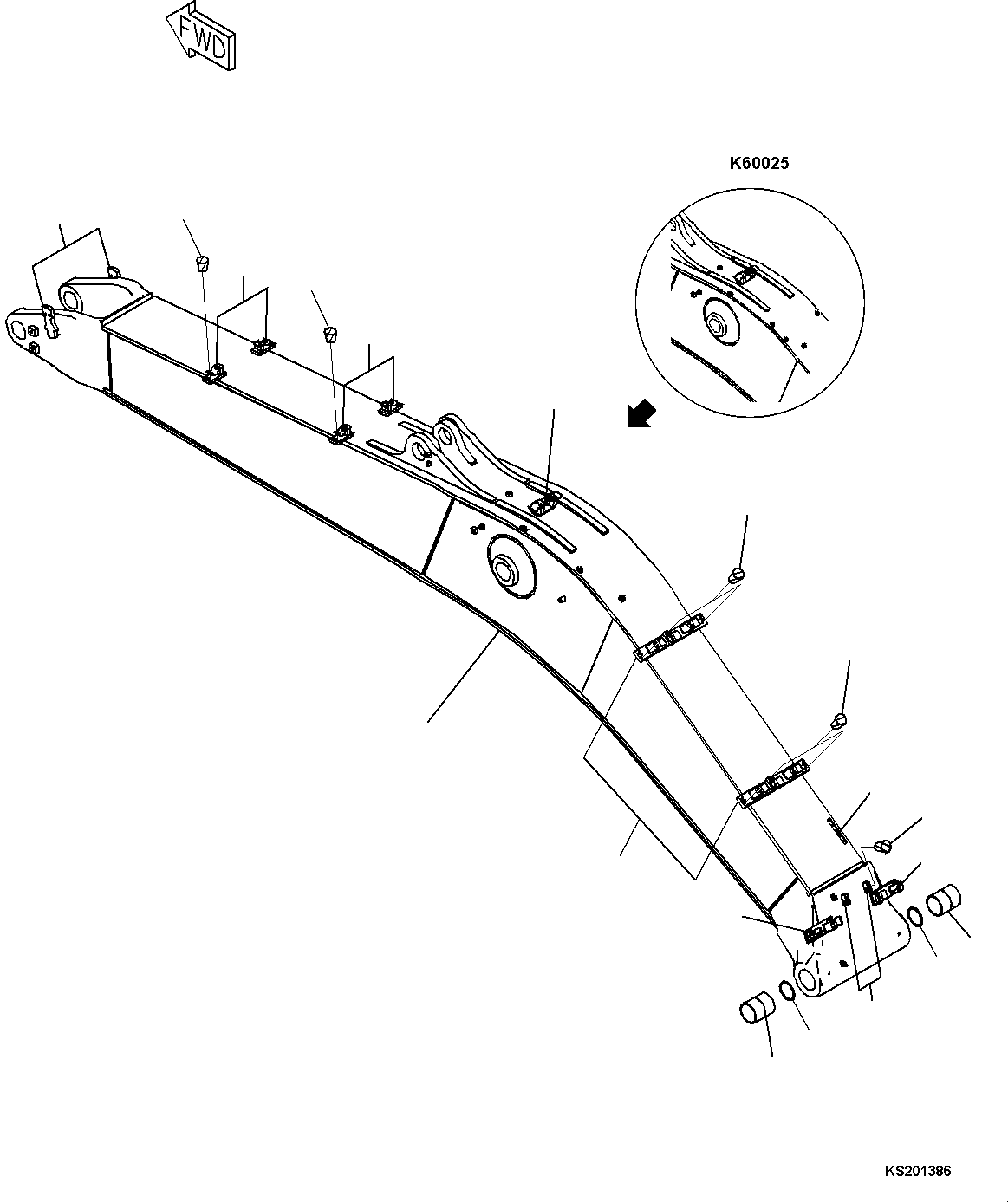 FWD

K60025

KS201386