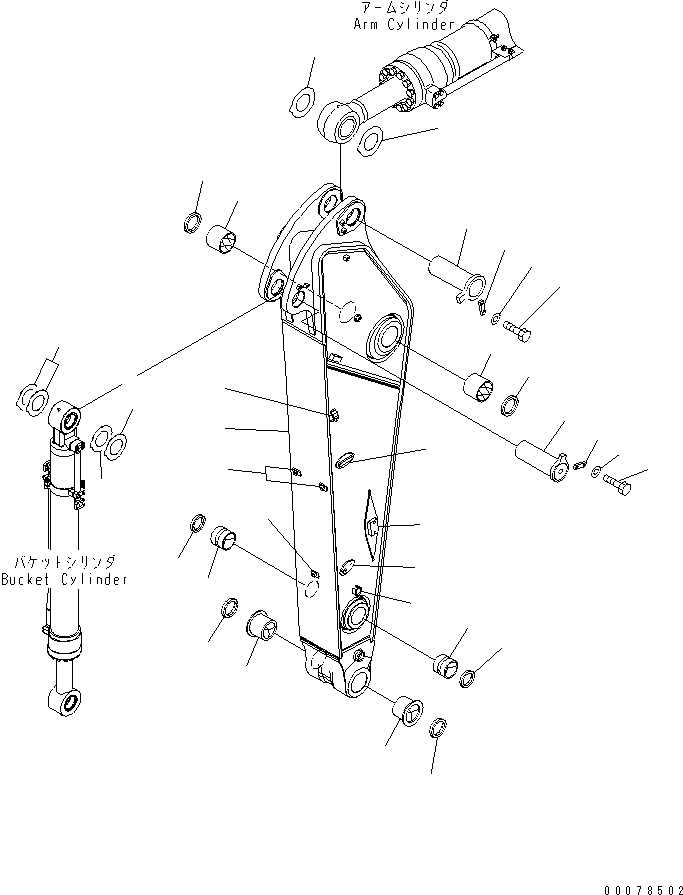 アームシリンダ
Arm Cylinder

バケットシリンダ
Bucket Cylinder

00078502