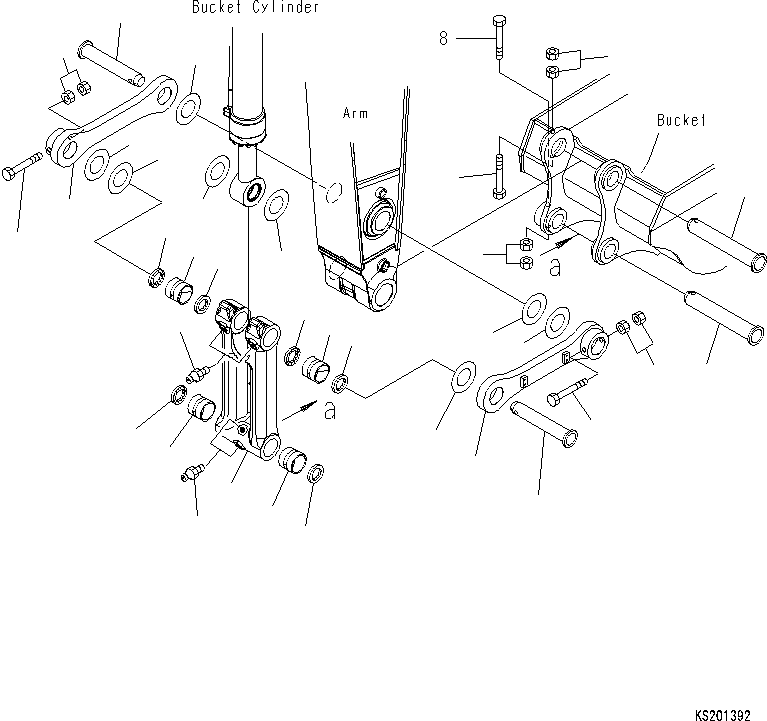 Bucket Cylinder
8
Arm
Bucket
a
a
KS201392