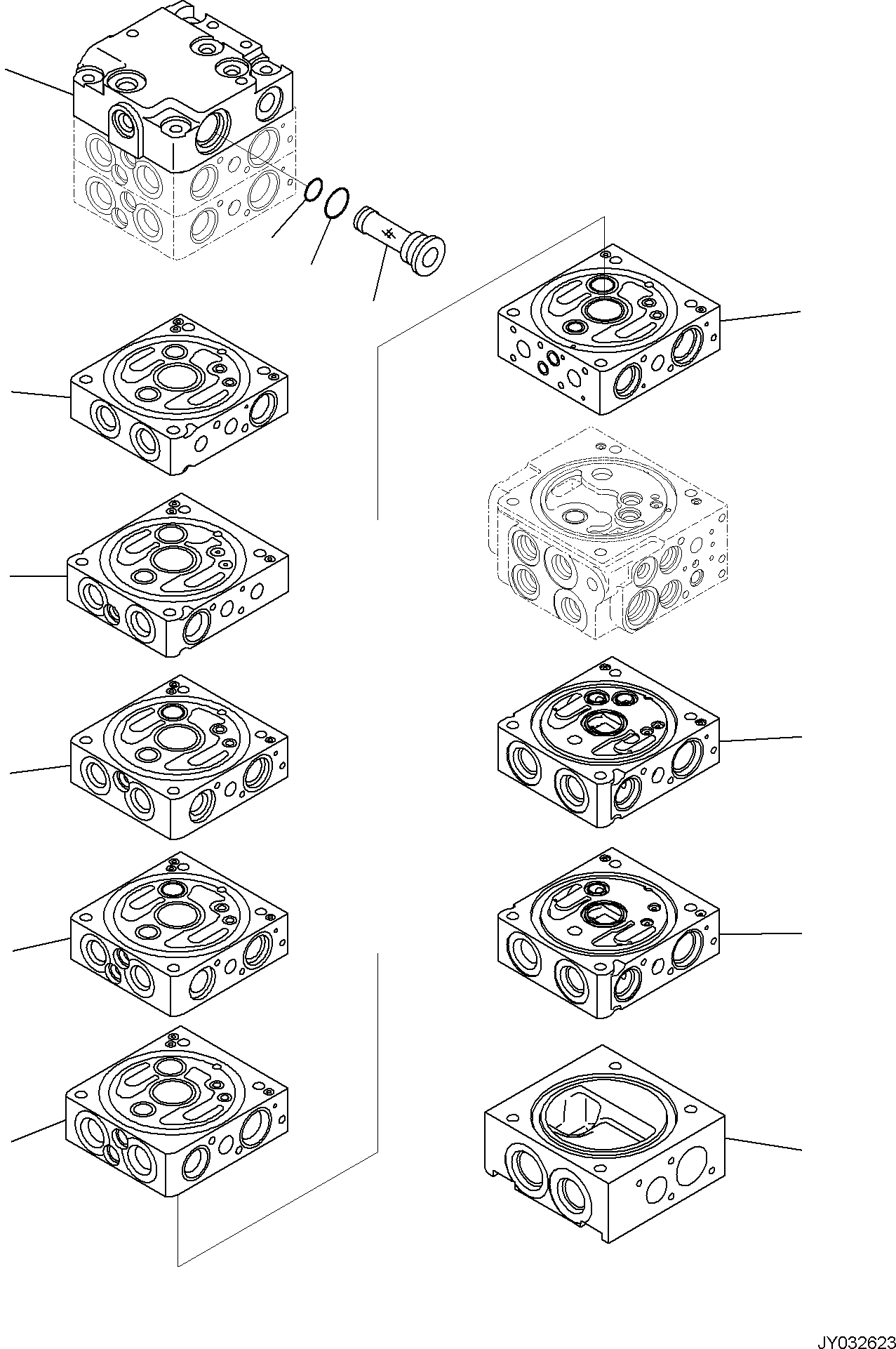 JY032623