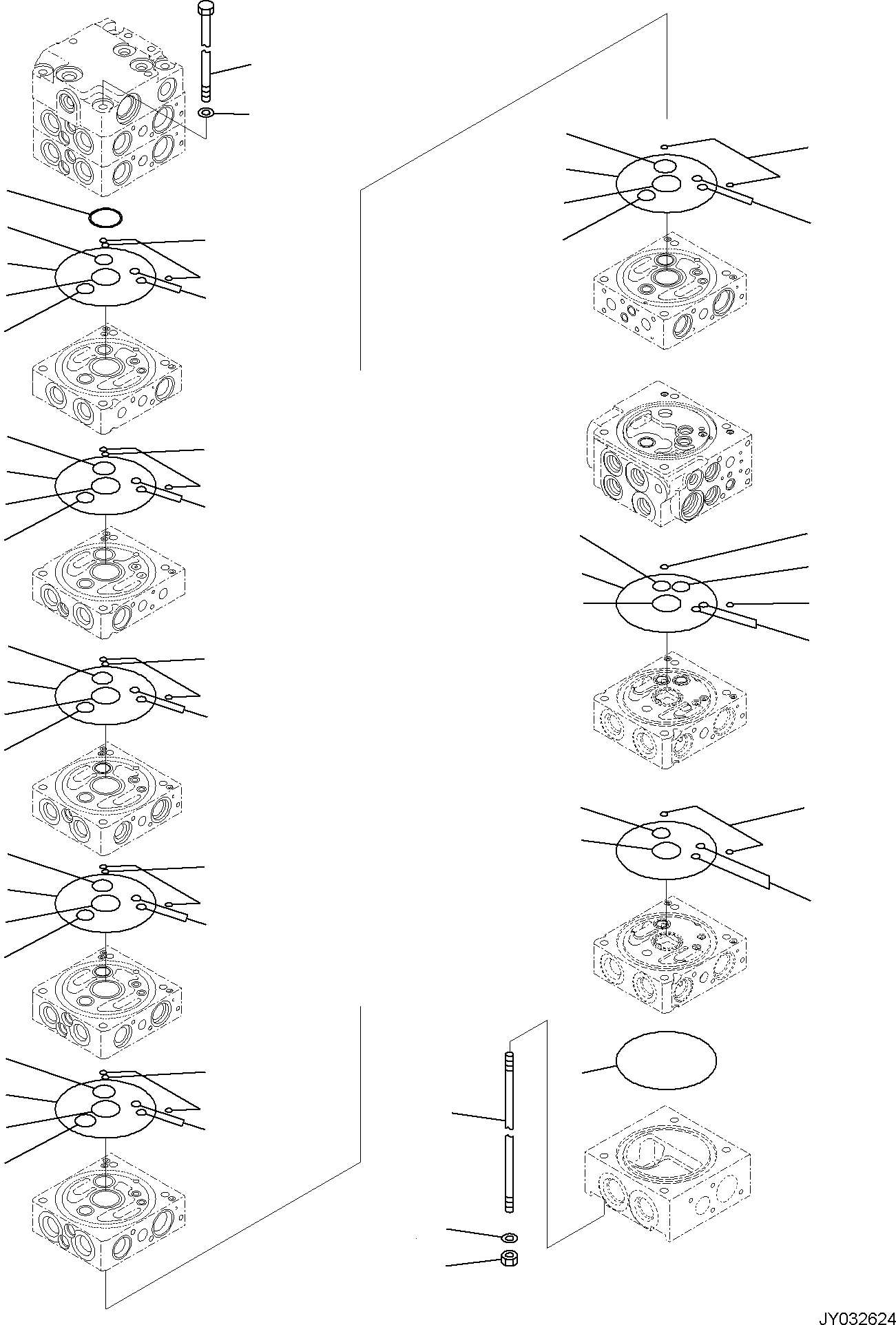 JY032624