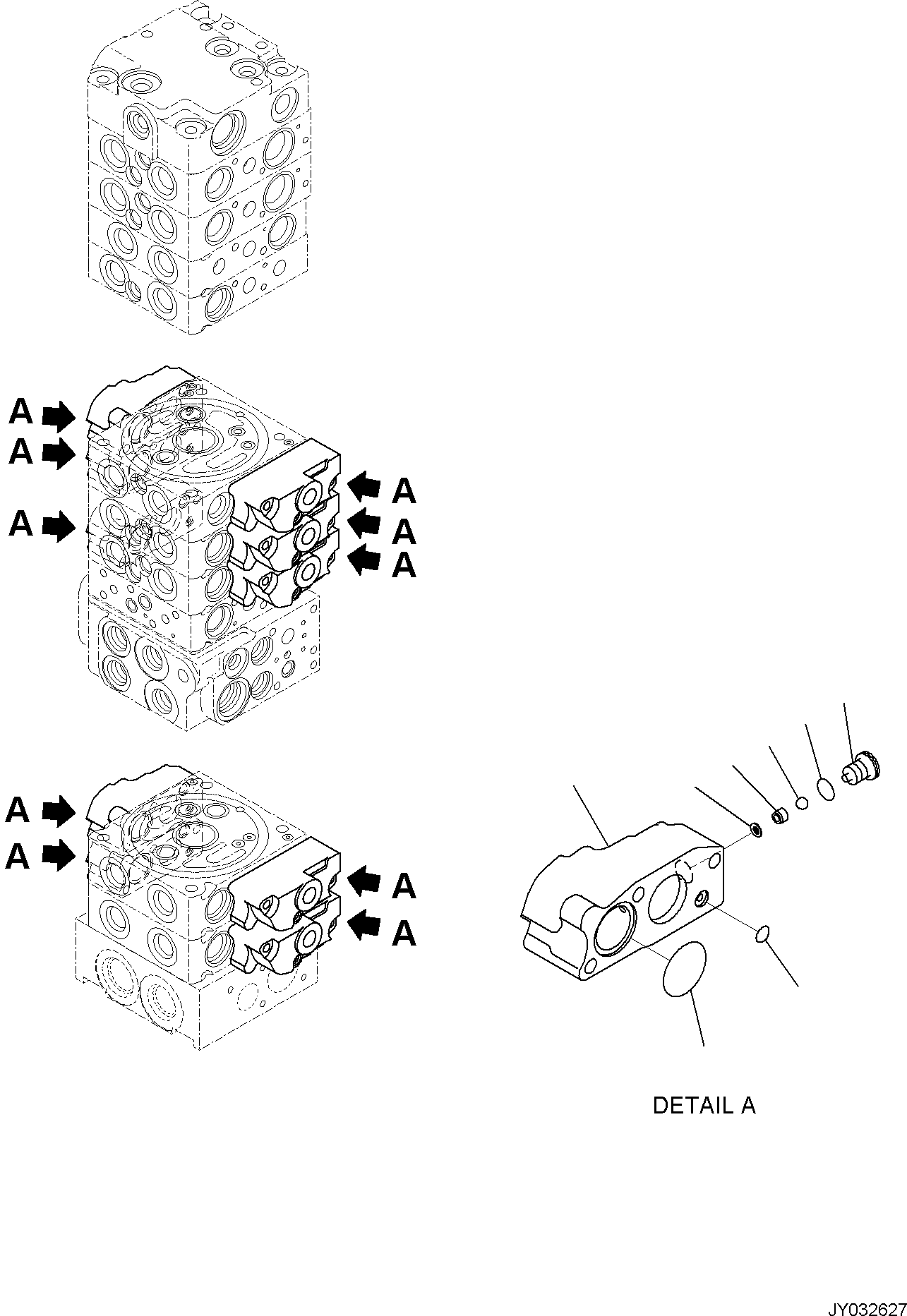 A
A
A
A
A
A

A
A
A
A

DETAIL A

JY032627