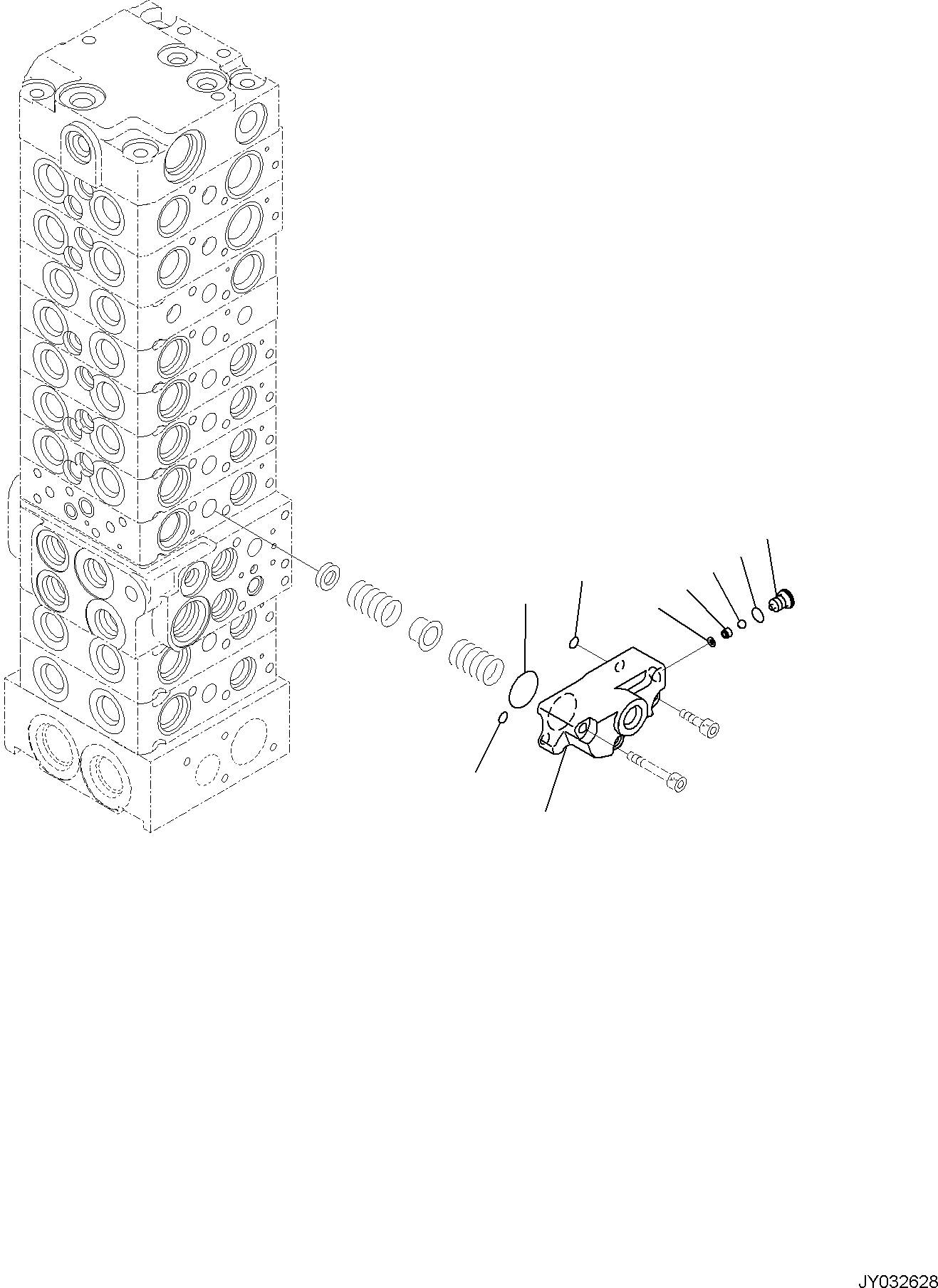 JY032628