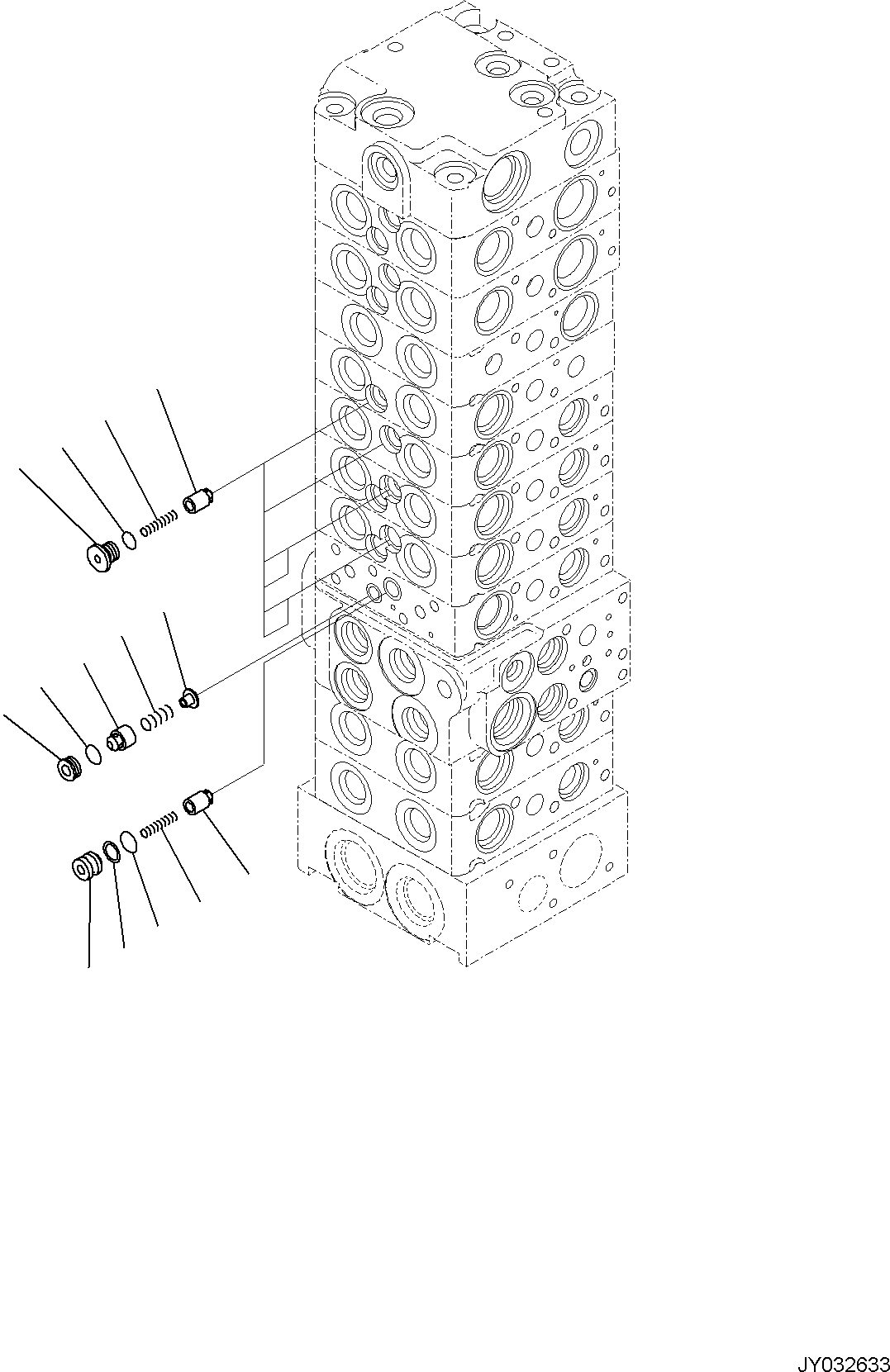 JY032633