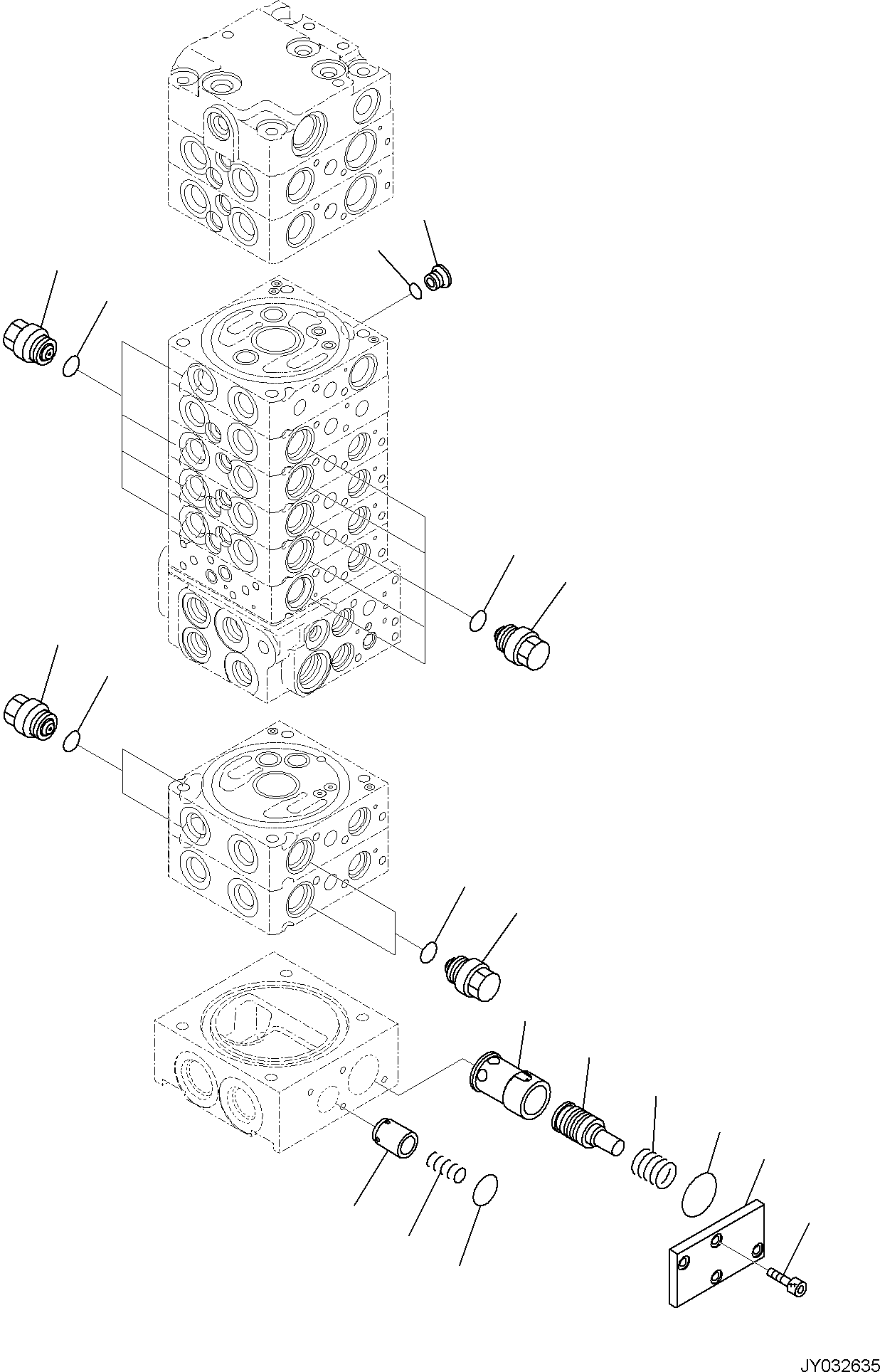 JY032635