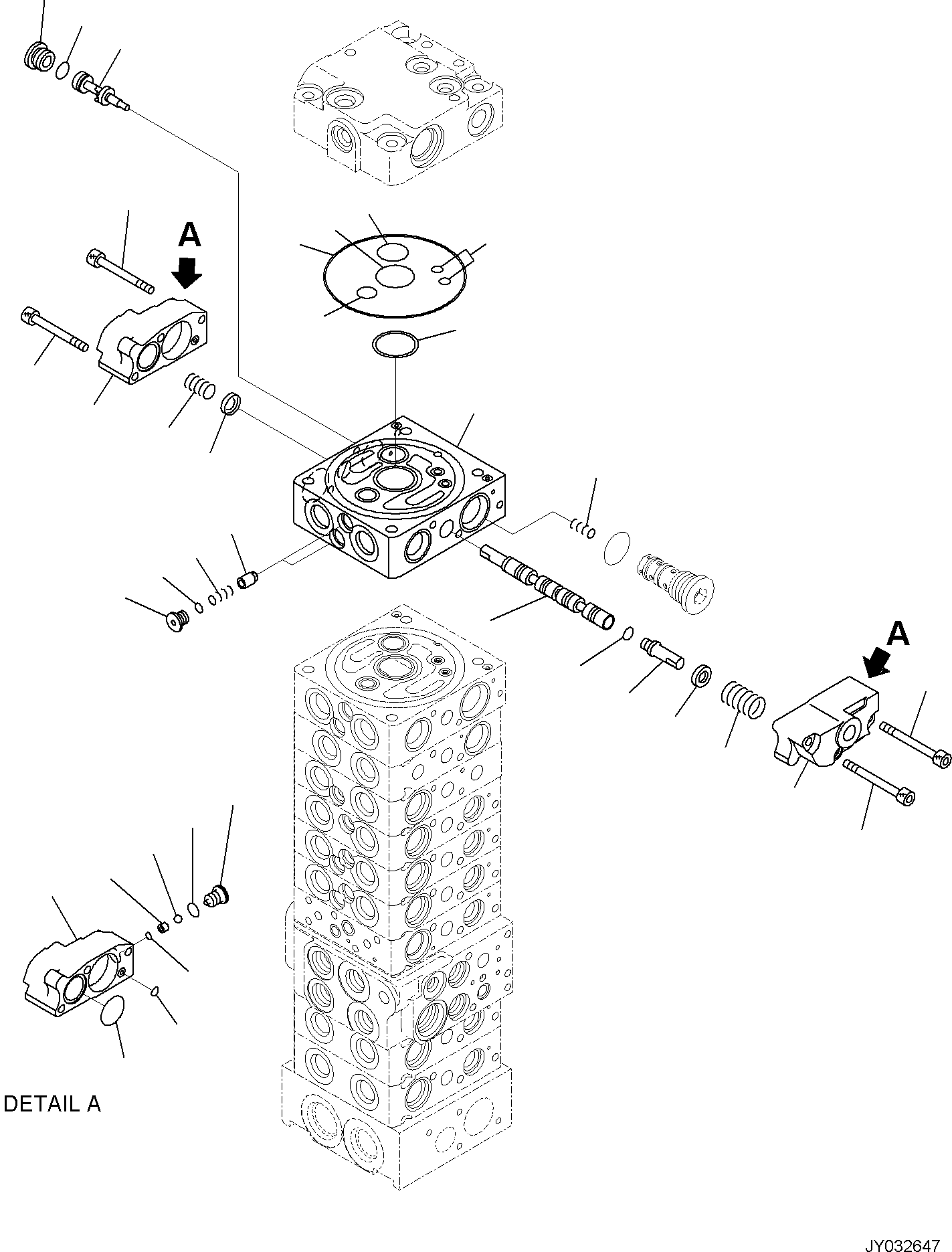 A

A

DETAIL A

JY032647