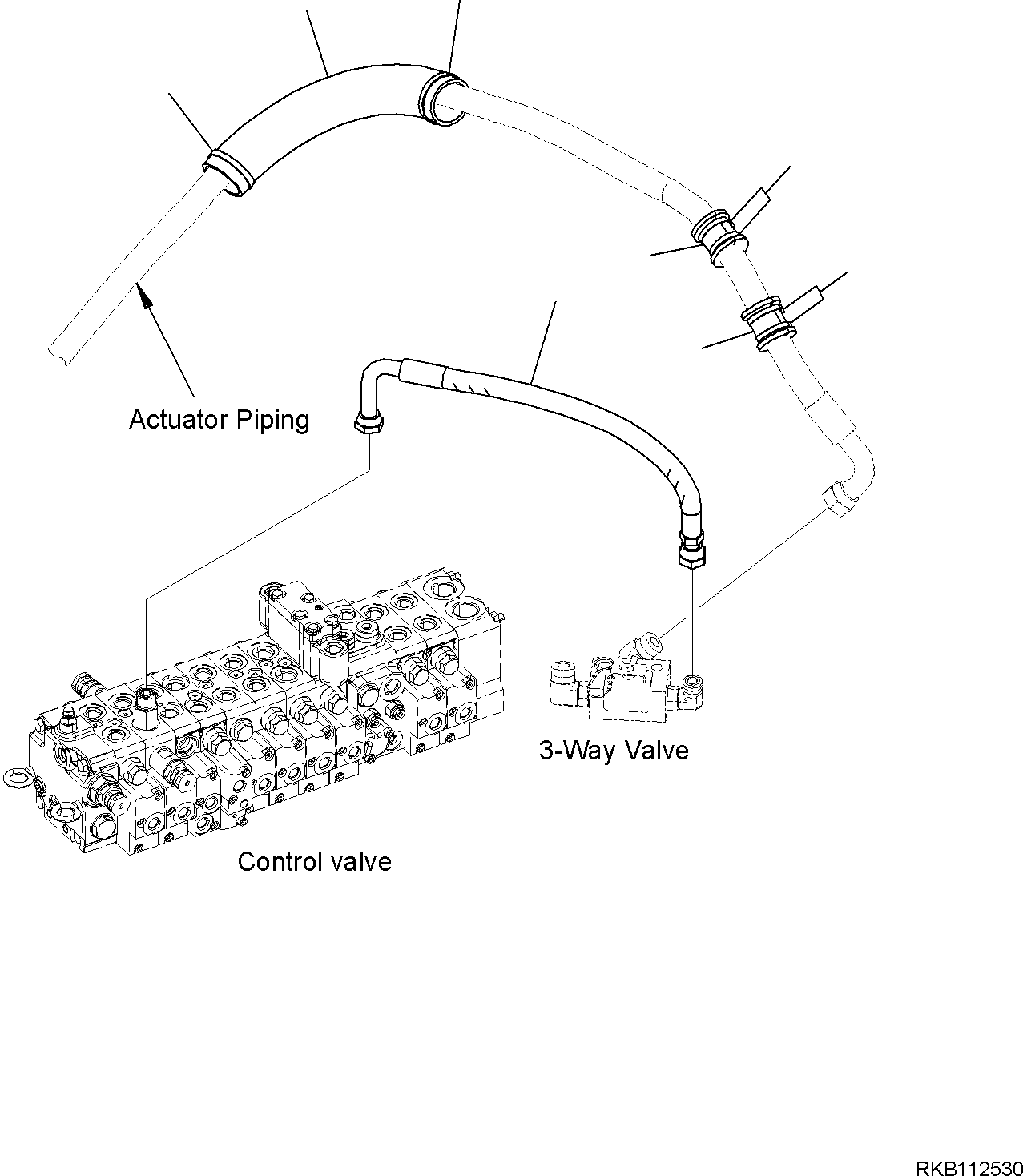 Actuator Piping

3-Way Valve

Control valve

RKB112530