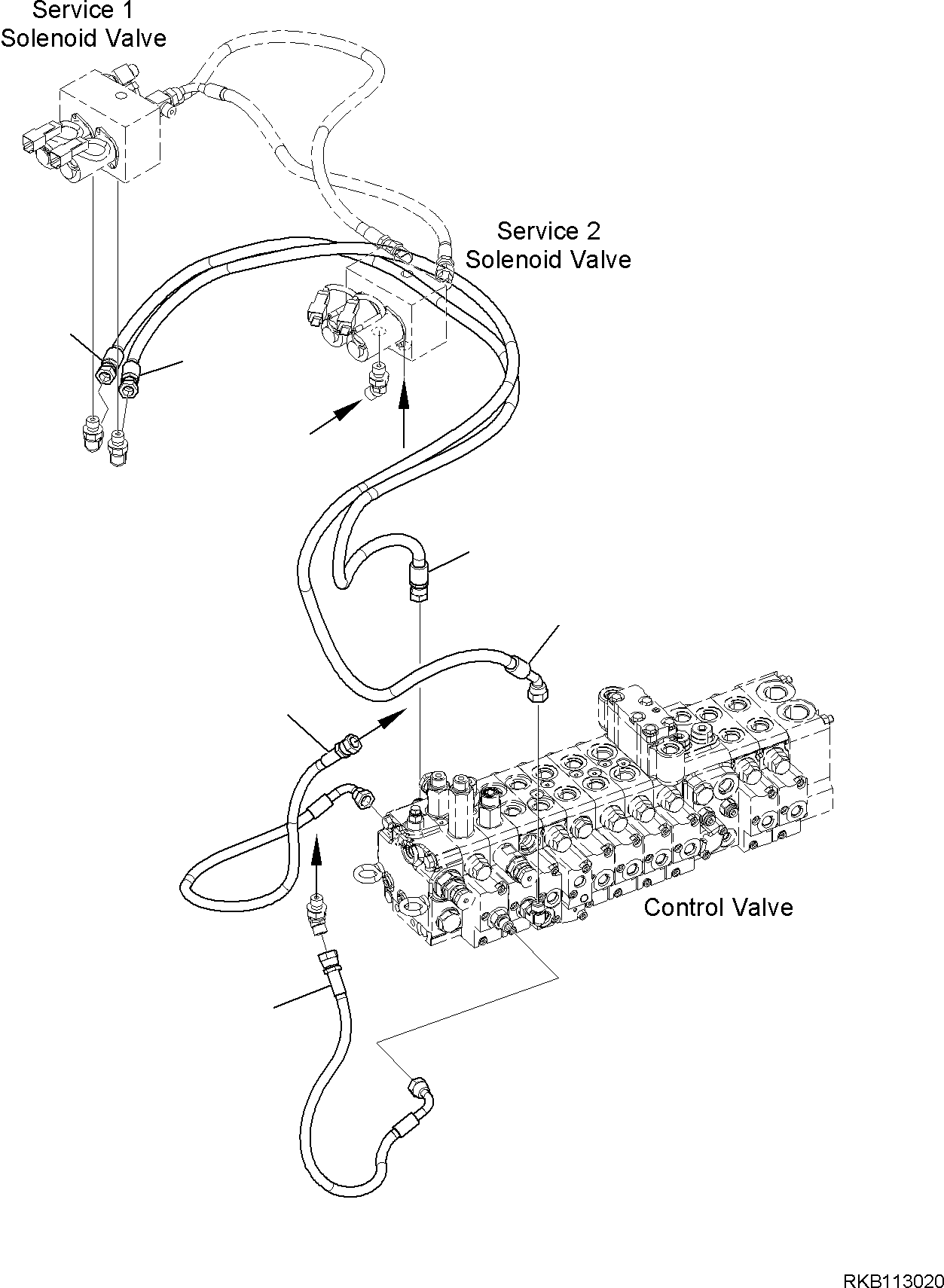 Service 1
Solenoid Valve

Service 2
Solenoid Valve

Control Valve

RKB113020