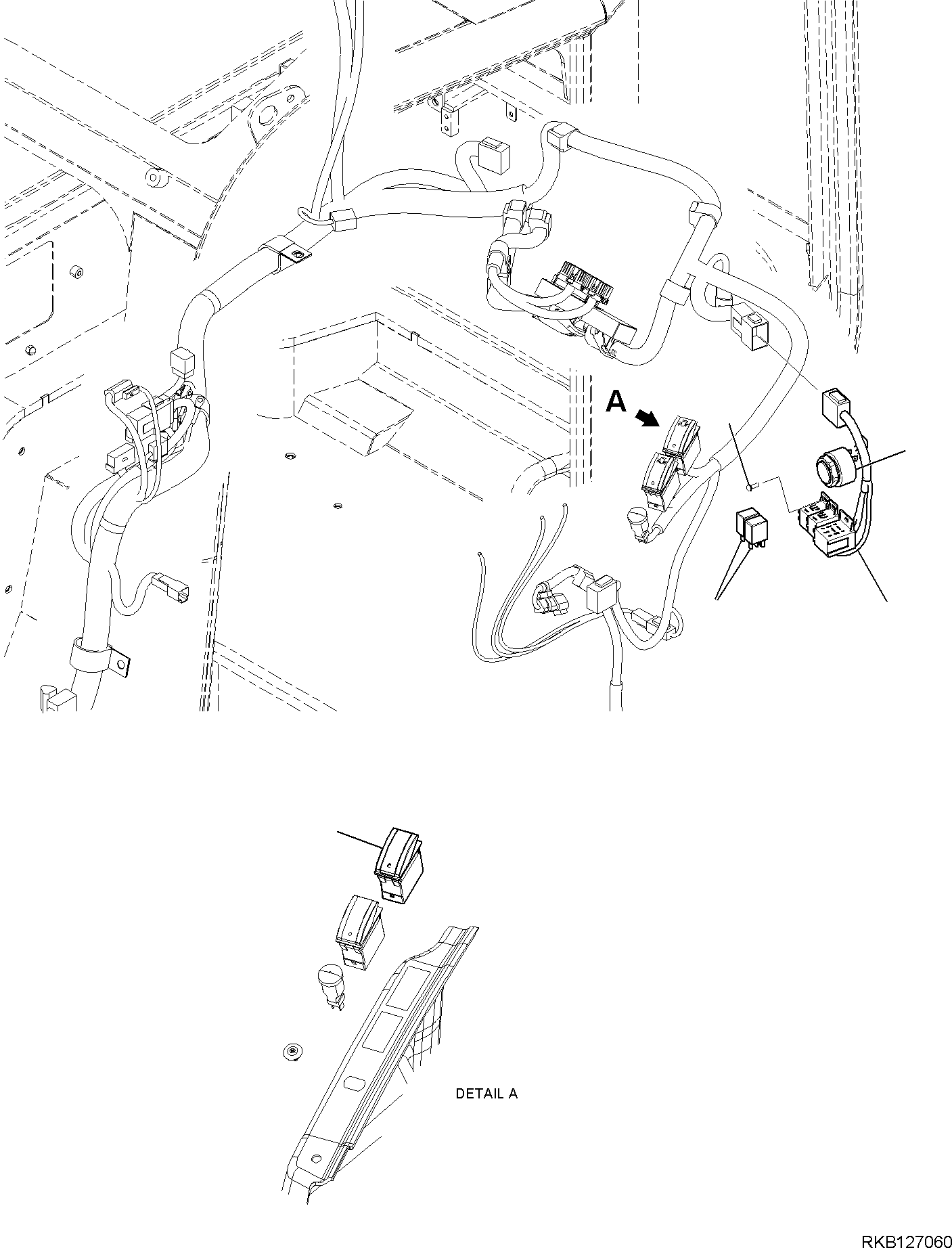 A

DETAIL A

RKB127060