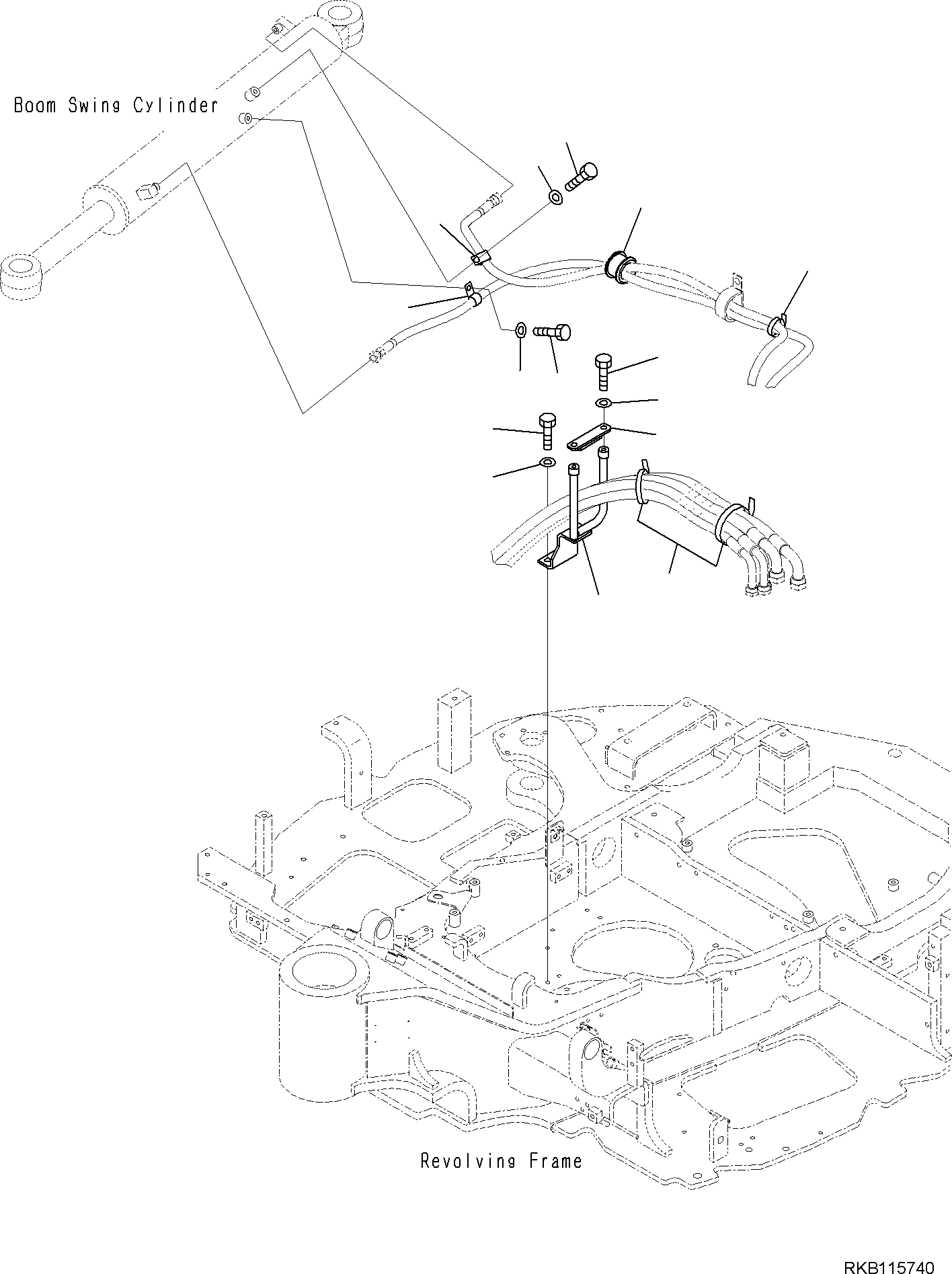 Boom Swing Cylinder

Revolving Frame

RKB115740