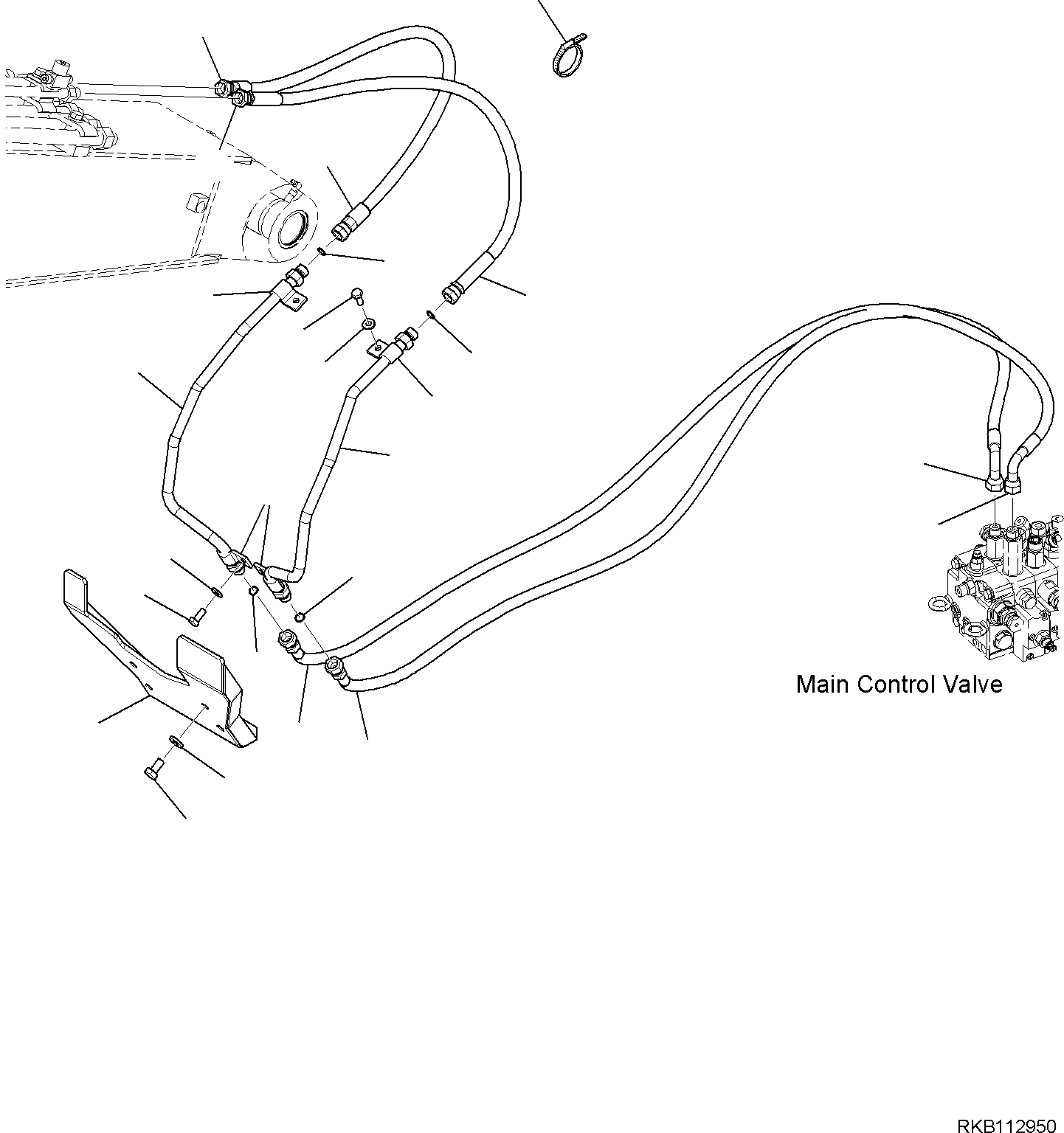 Main Control Valve

RKB112950