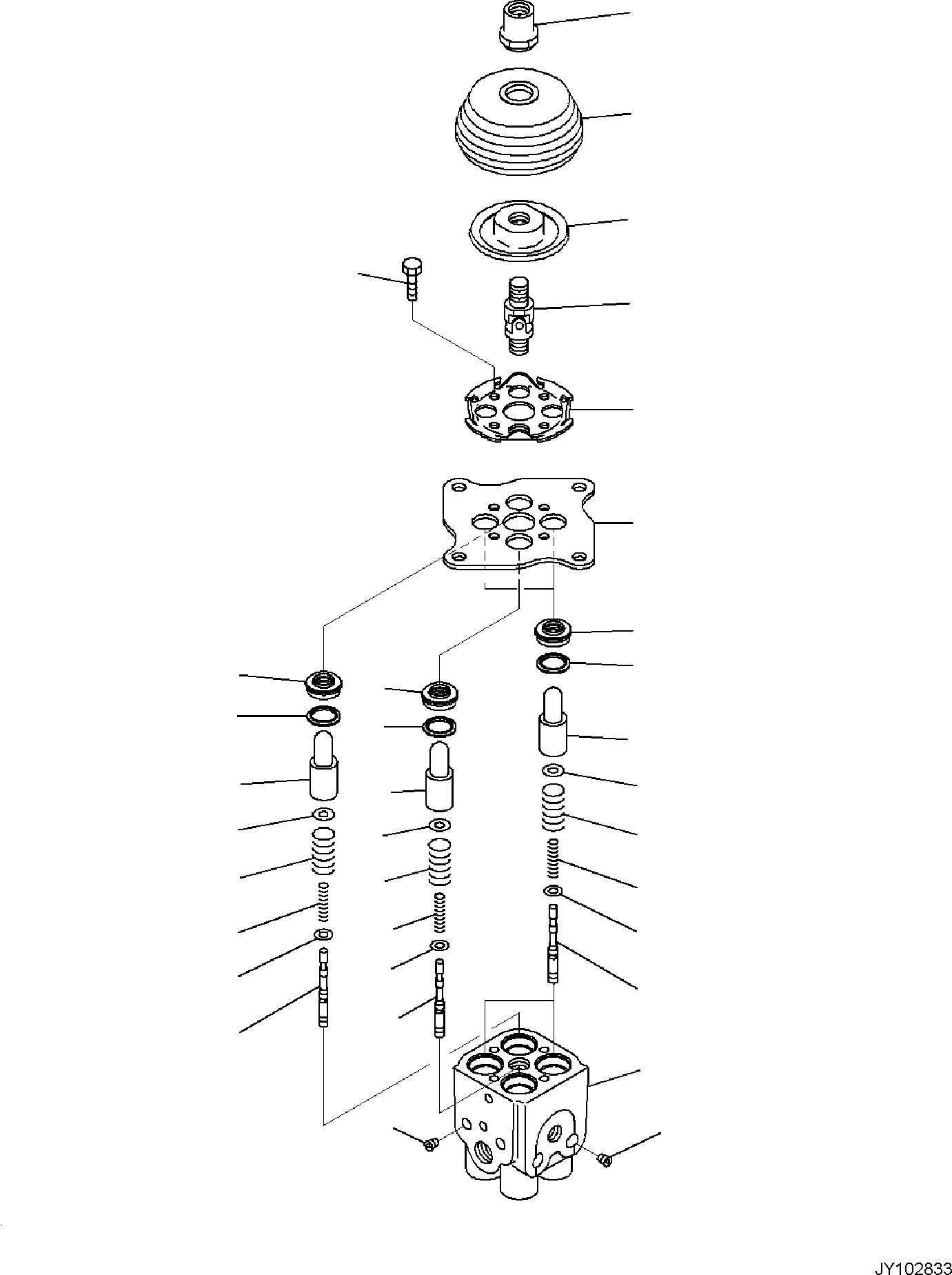 JY102833