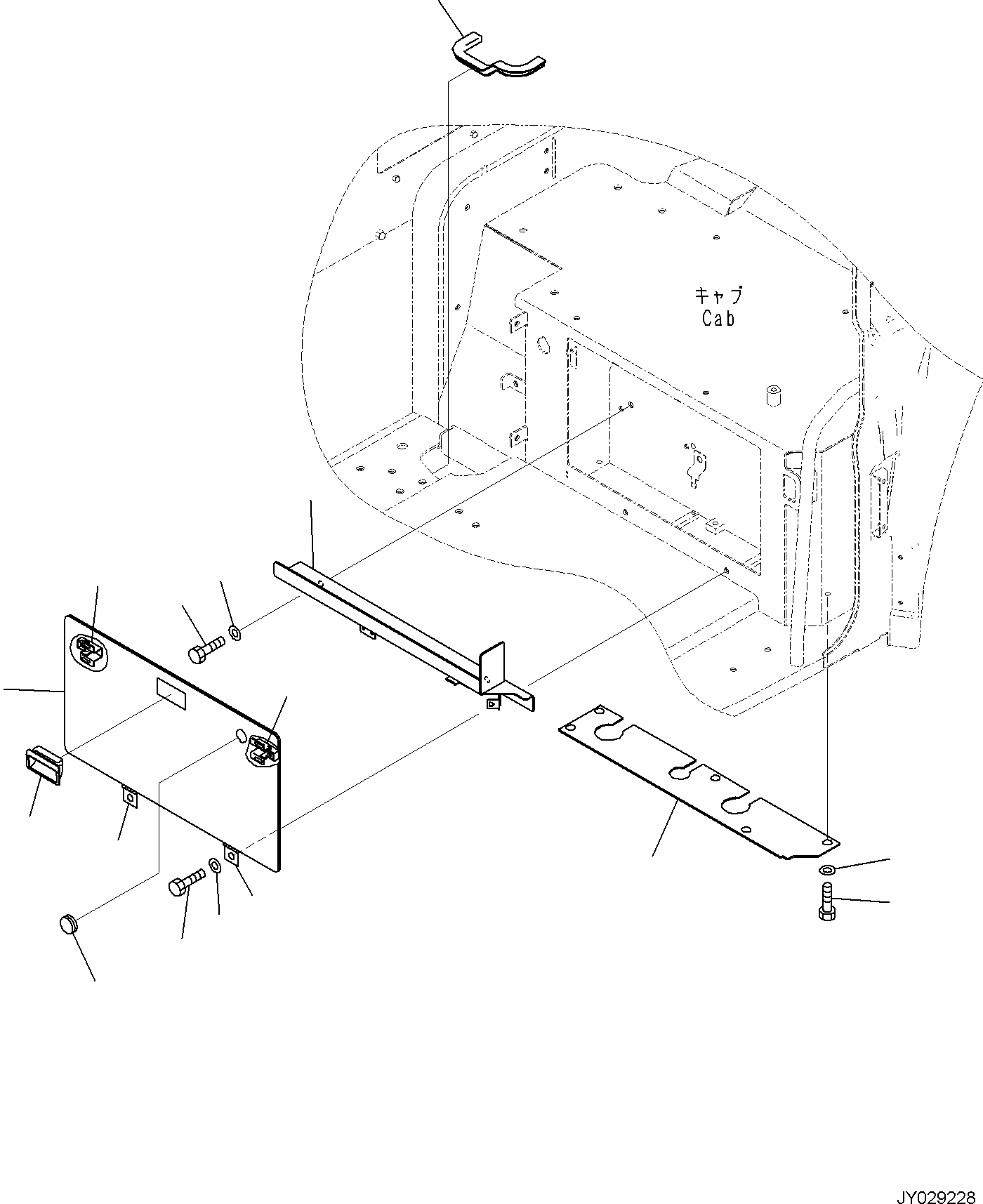 キャブ
Cab

JY029228