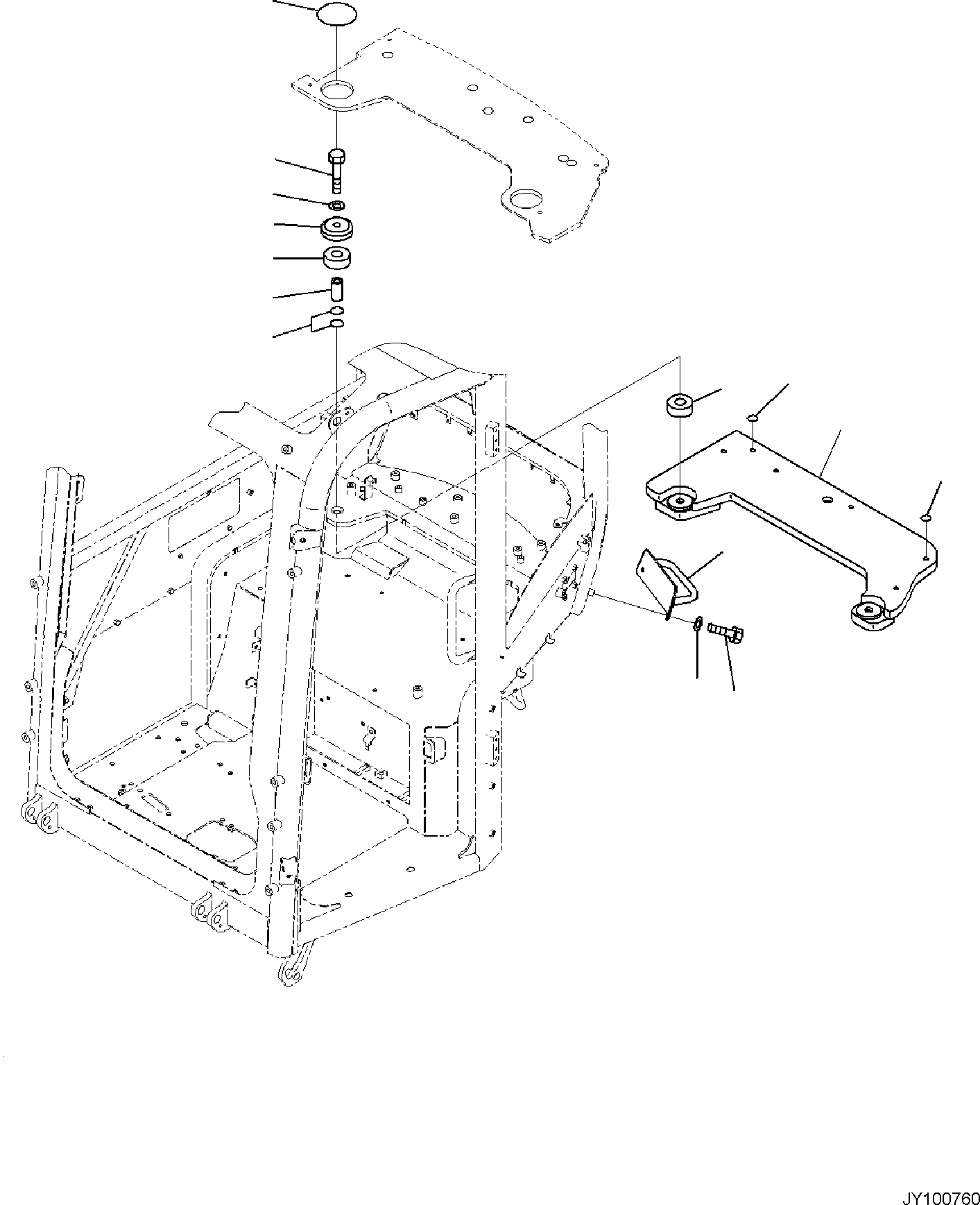 JY100760