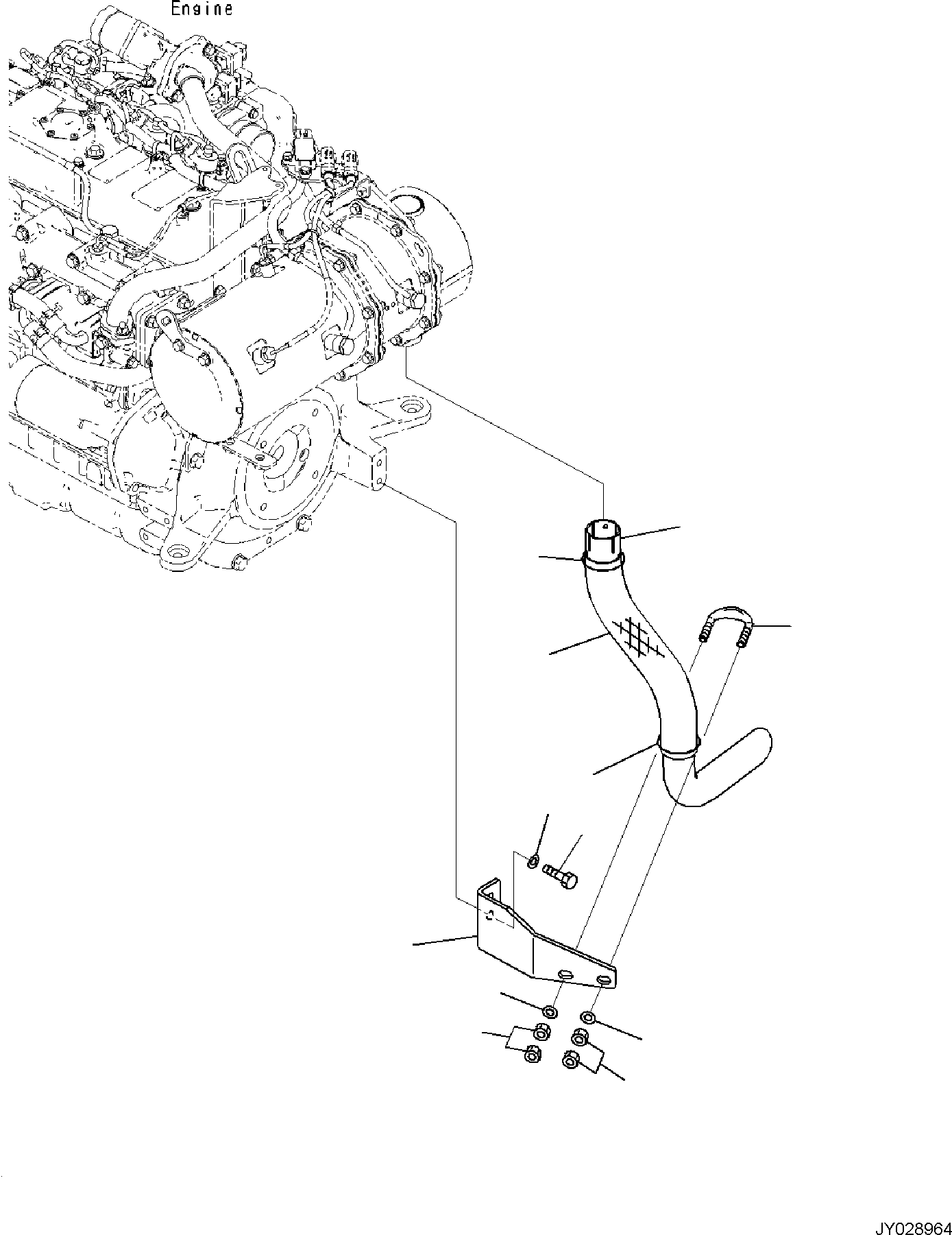 Engine

JY028964