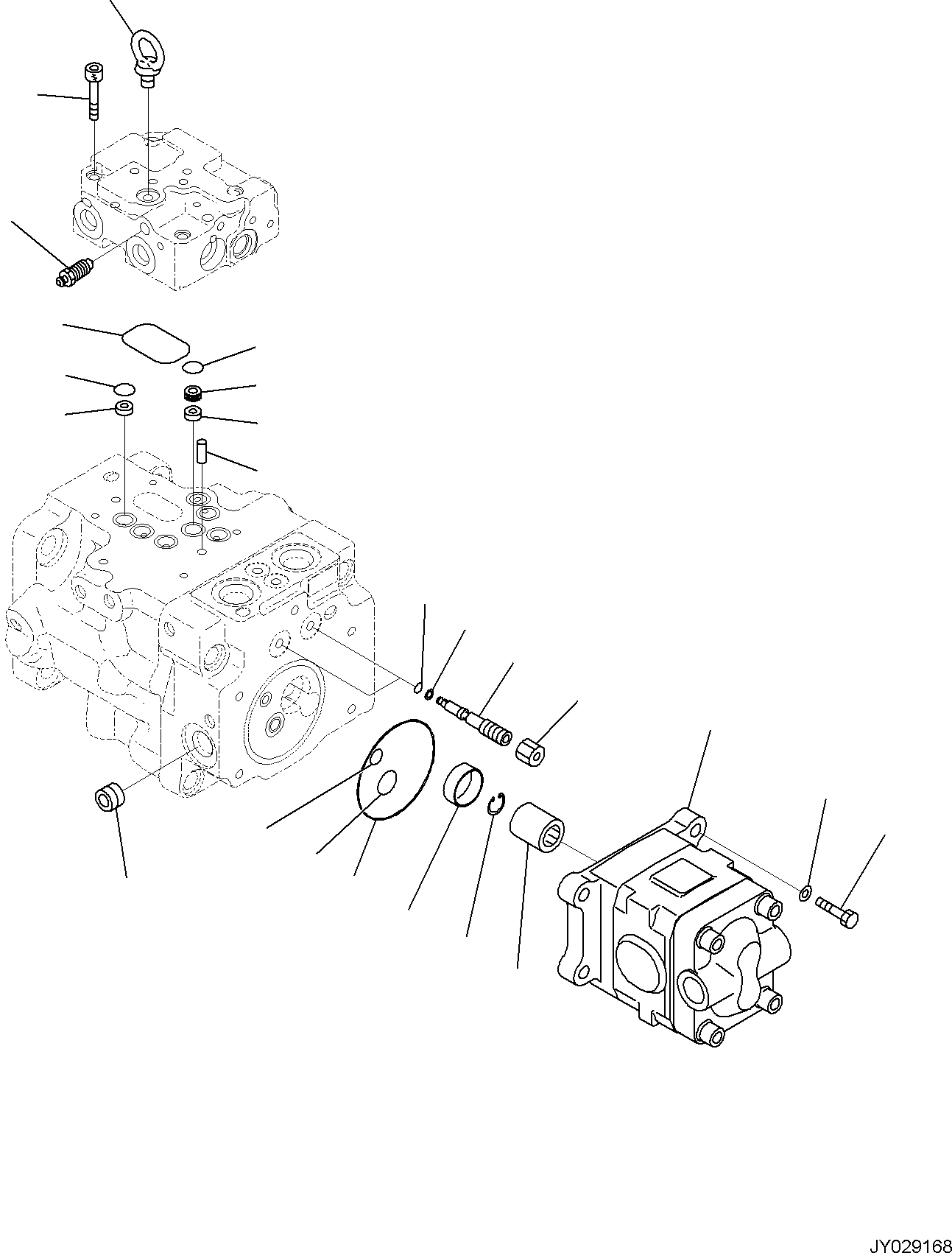 JY029168