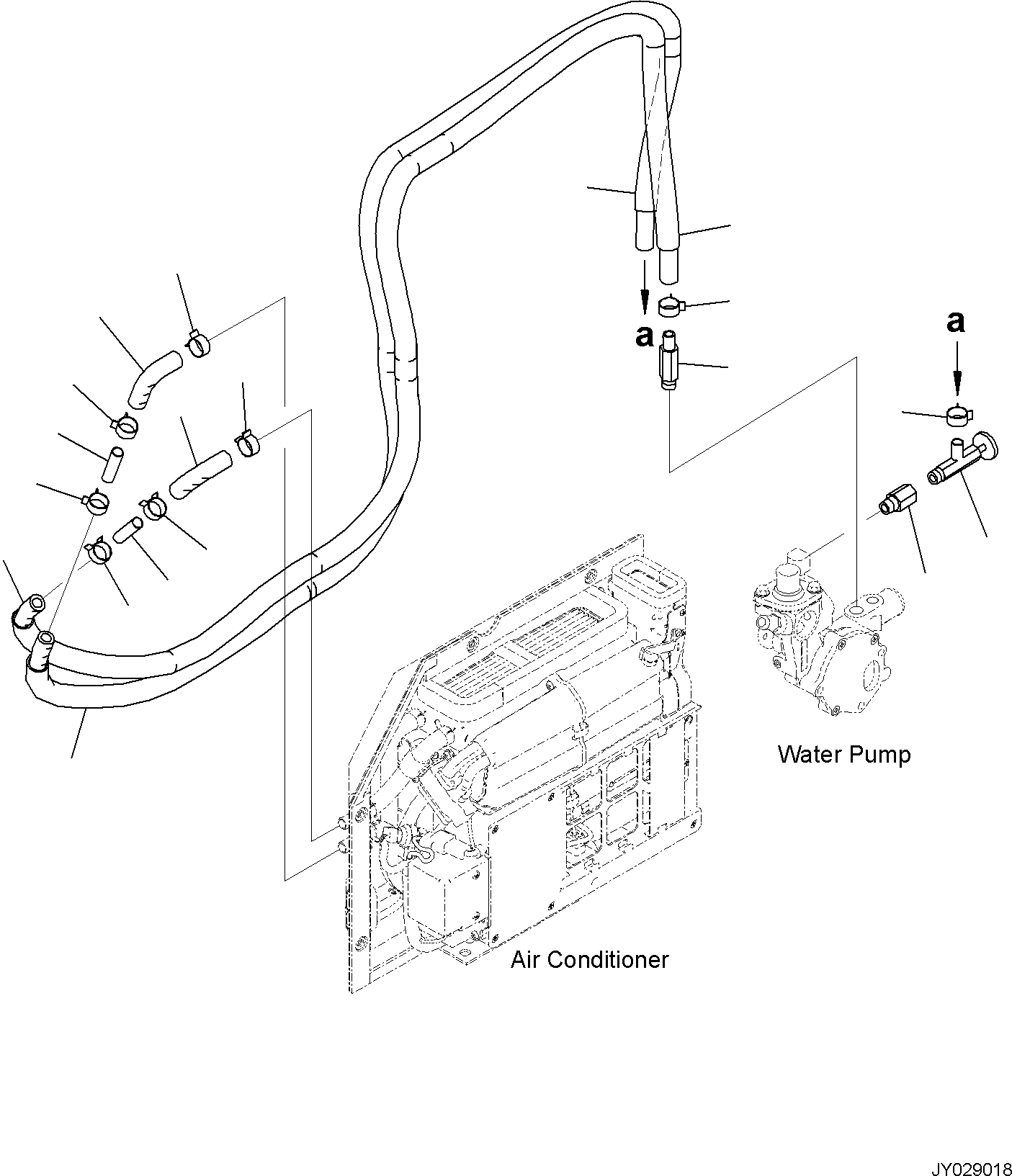 a

a

Water Pump

Air Conditioner

JY029018