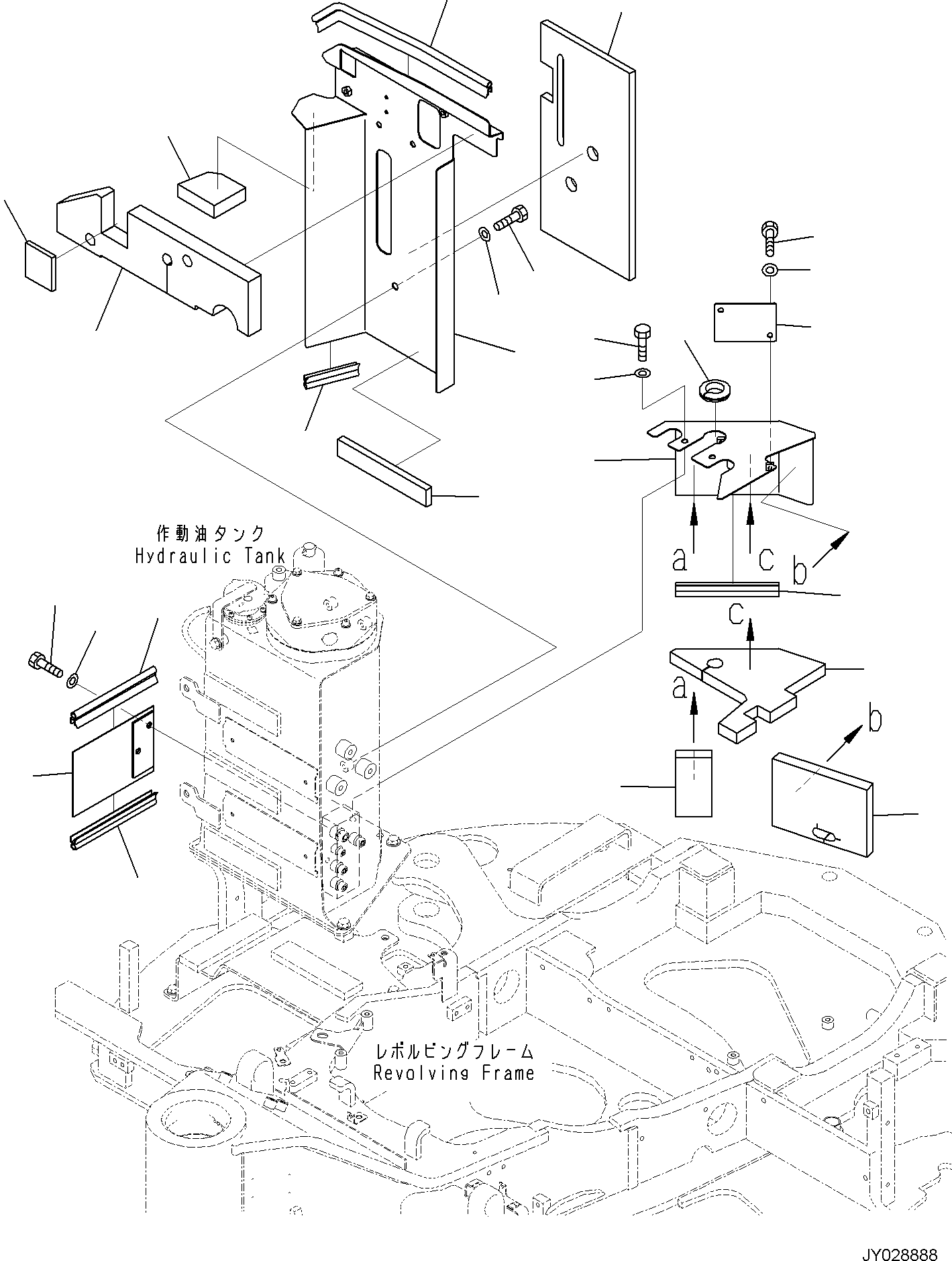 作動油タンク
Hydraulic Tank

a
c
b

c

a

b

レボルビングフレーム
Revolving Frame

JY028888