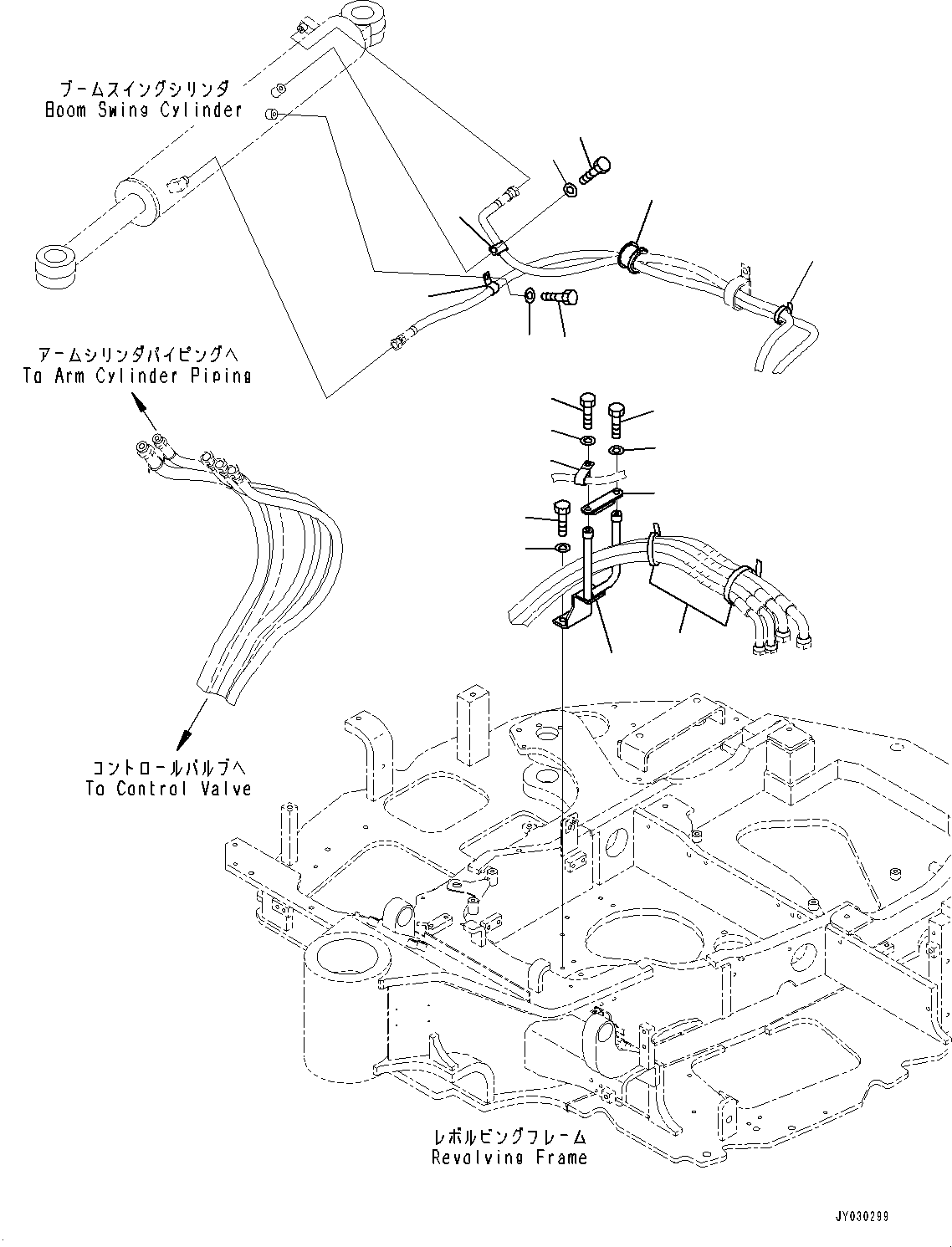 ブームスイングシリンダ
Boom Swing Cylinder

アームシリンダパイピングへ
To Arm Cylinder Piping

コントロールバルブへ
To Control Valve

レボルビングフレーム
Revolving Frame

JY030299