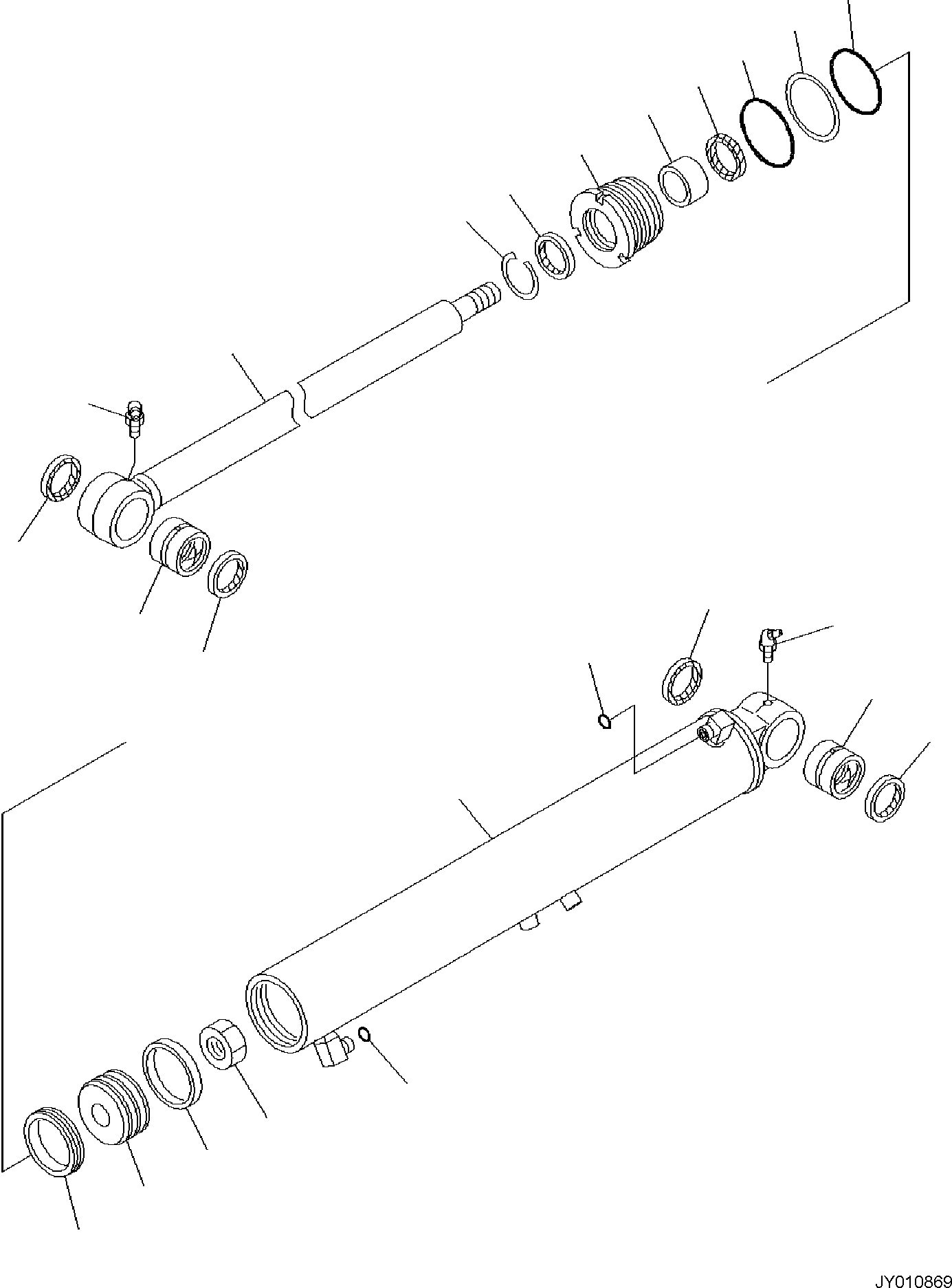 JY010869