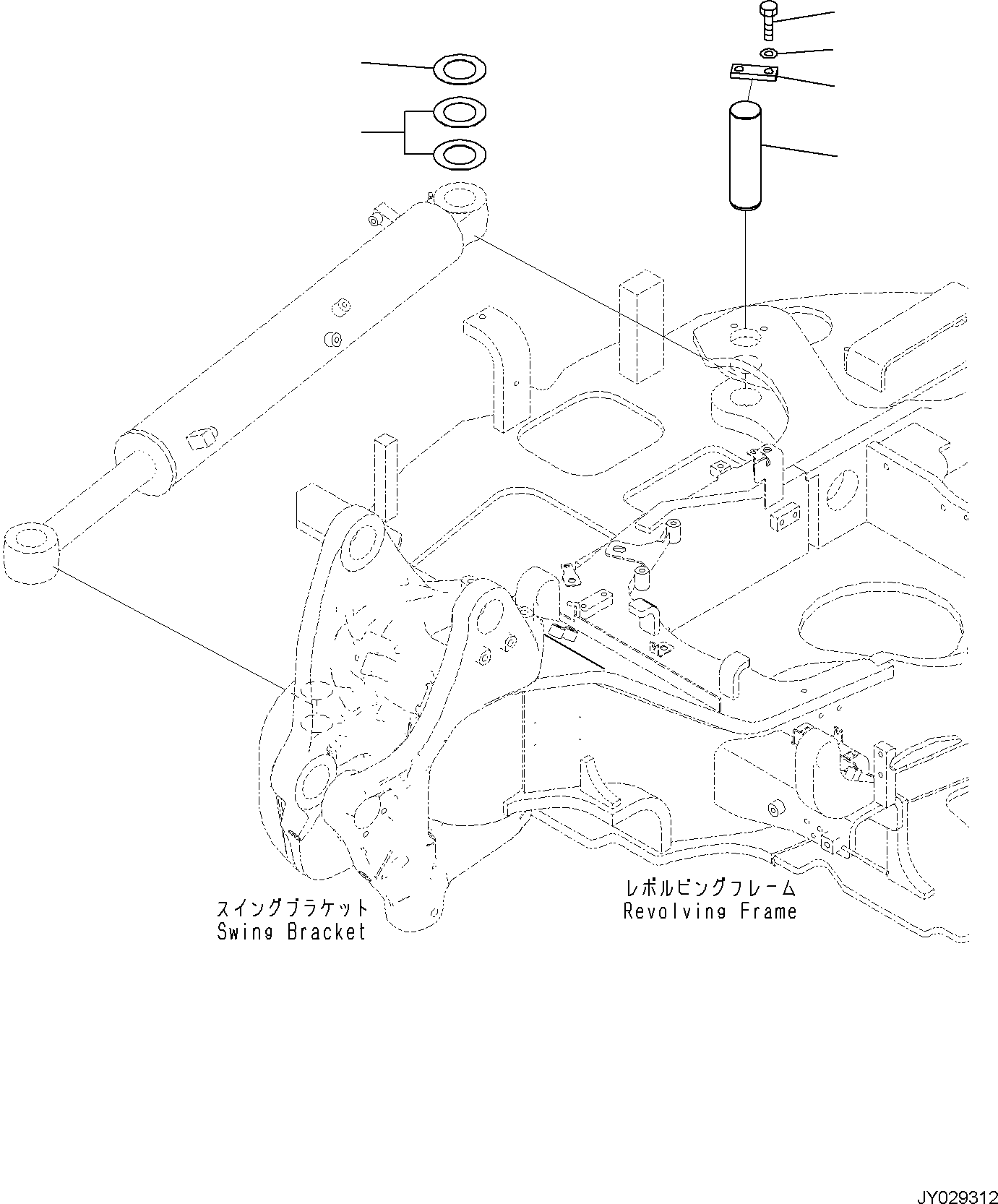 スイングブラケット
Swing Bracket

レボルビングフレーム
Revolving Frame

JY029312