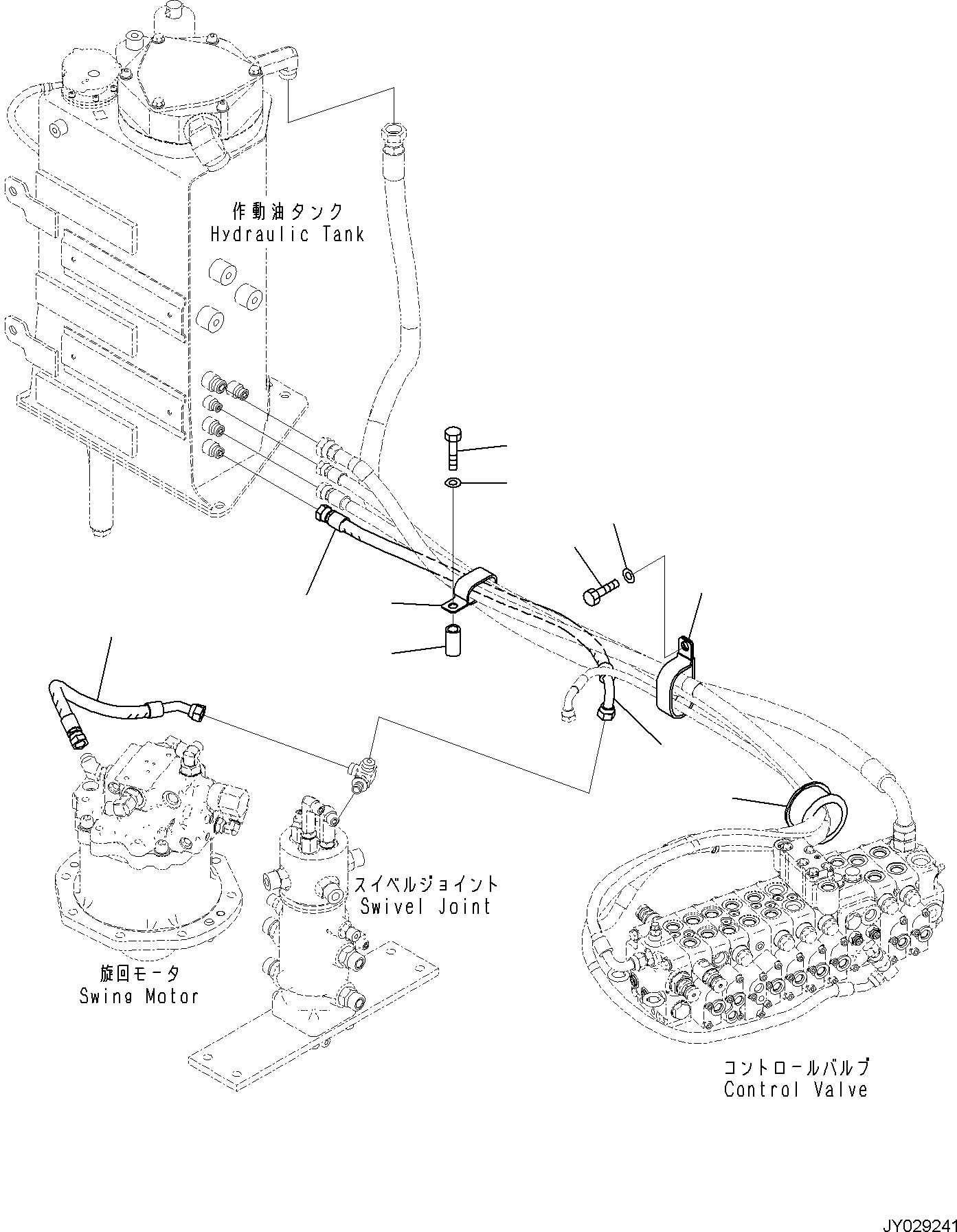 作動油タンク
Hydraulic Tank

スイベルジョイント
Swivel Joint

旋回モータ
Swing Motor

コントロールバルブ
Control Valve

JY029241