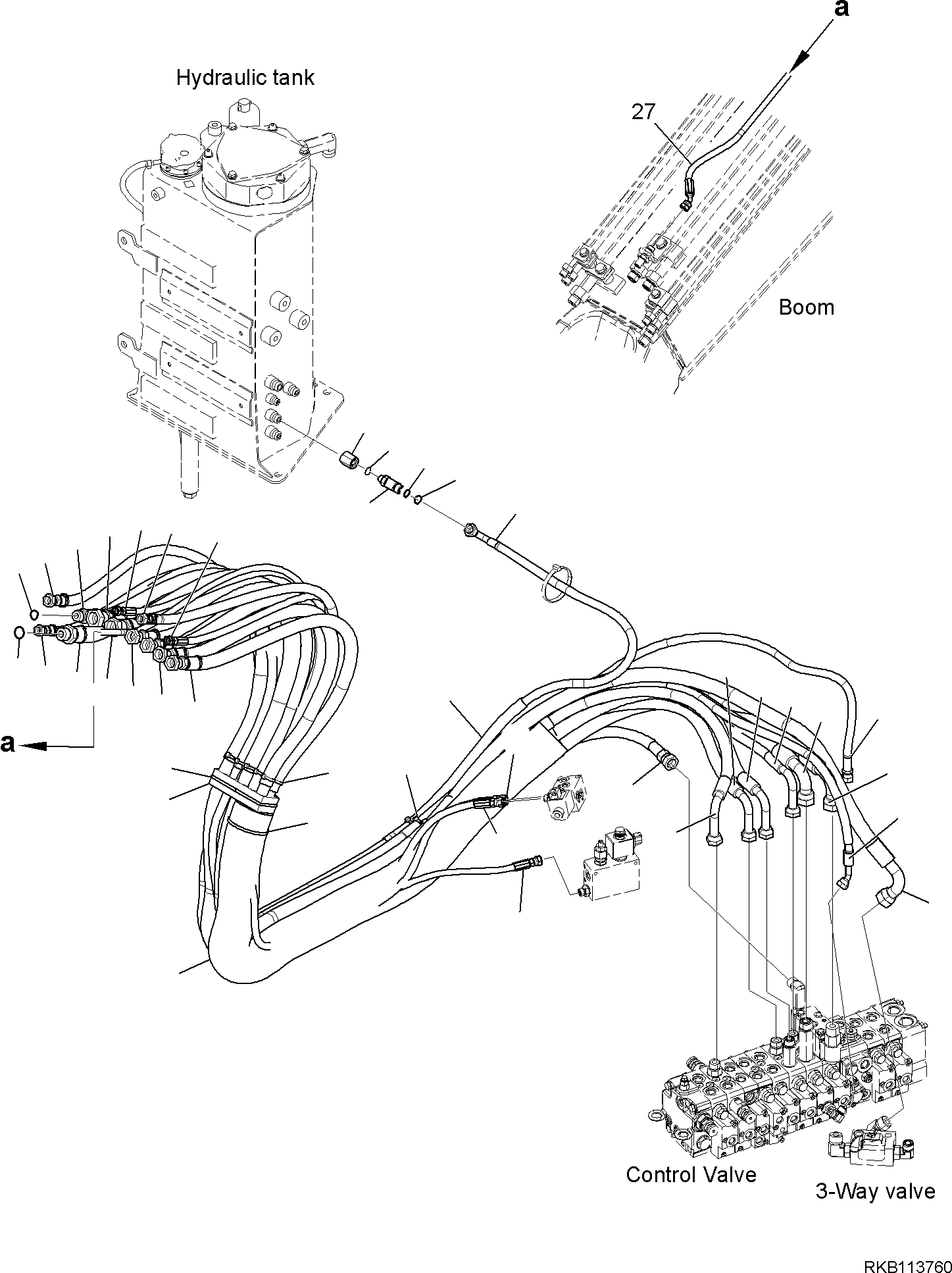 a

Hydraulic tank

27

Boom

a

Control Valve

3-Way valve

RKB113760