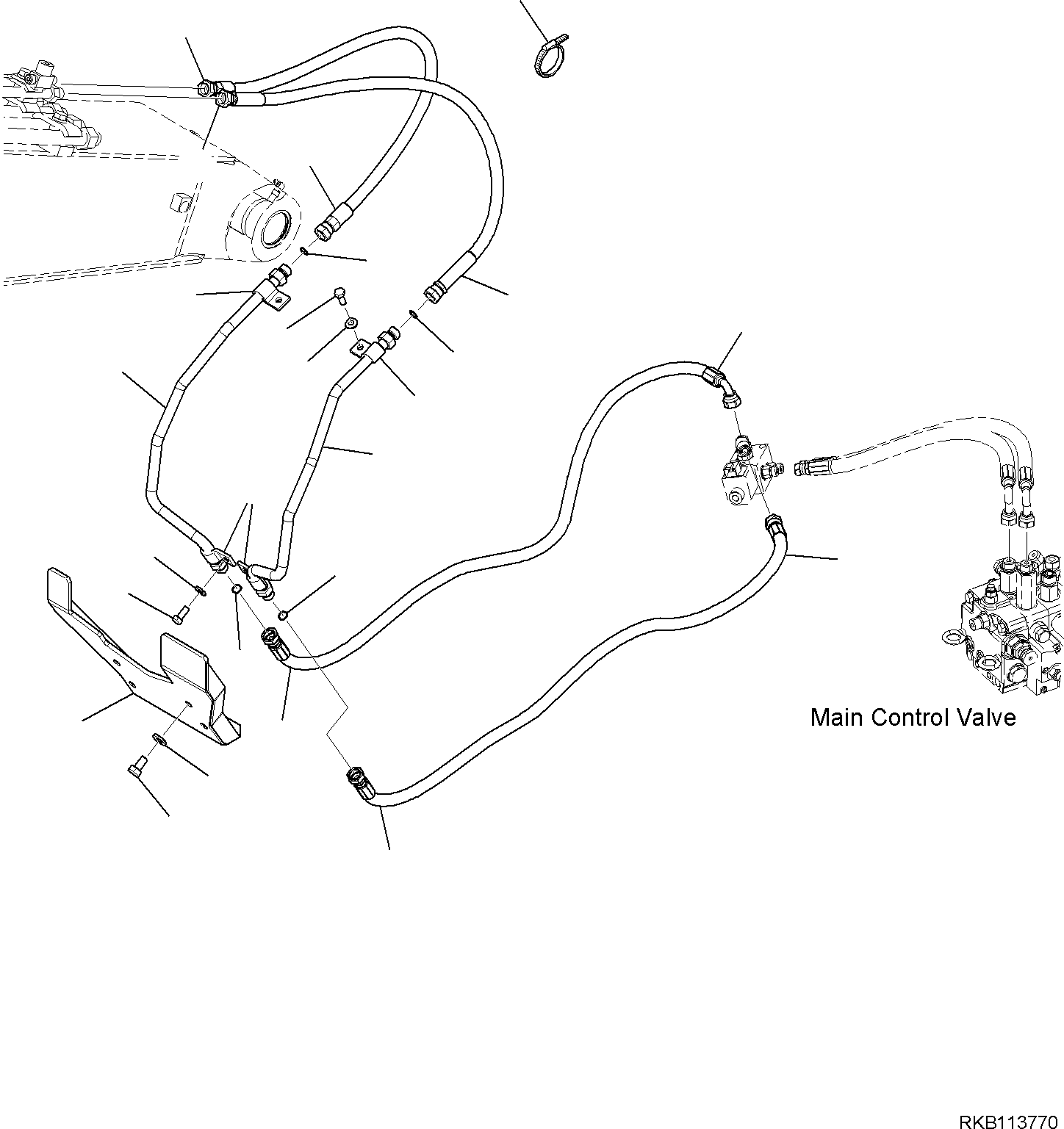 Main Control Valve

RKB113770