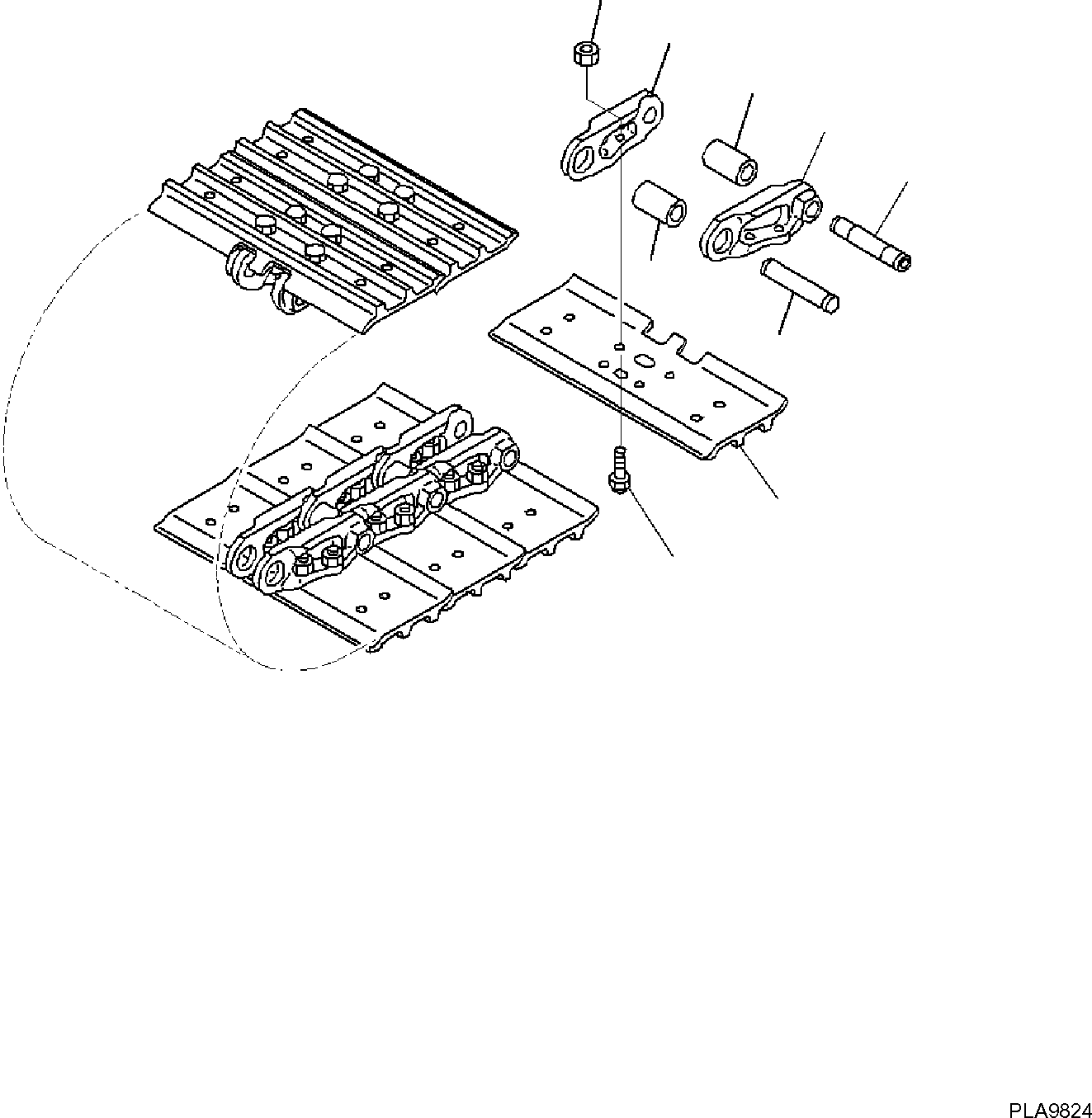 PLA9824