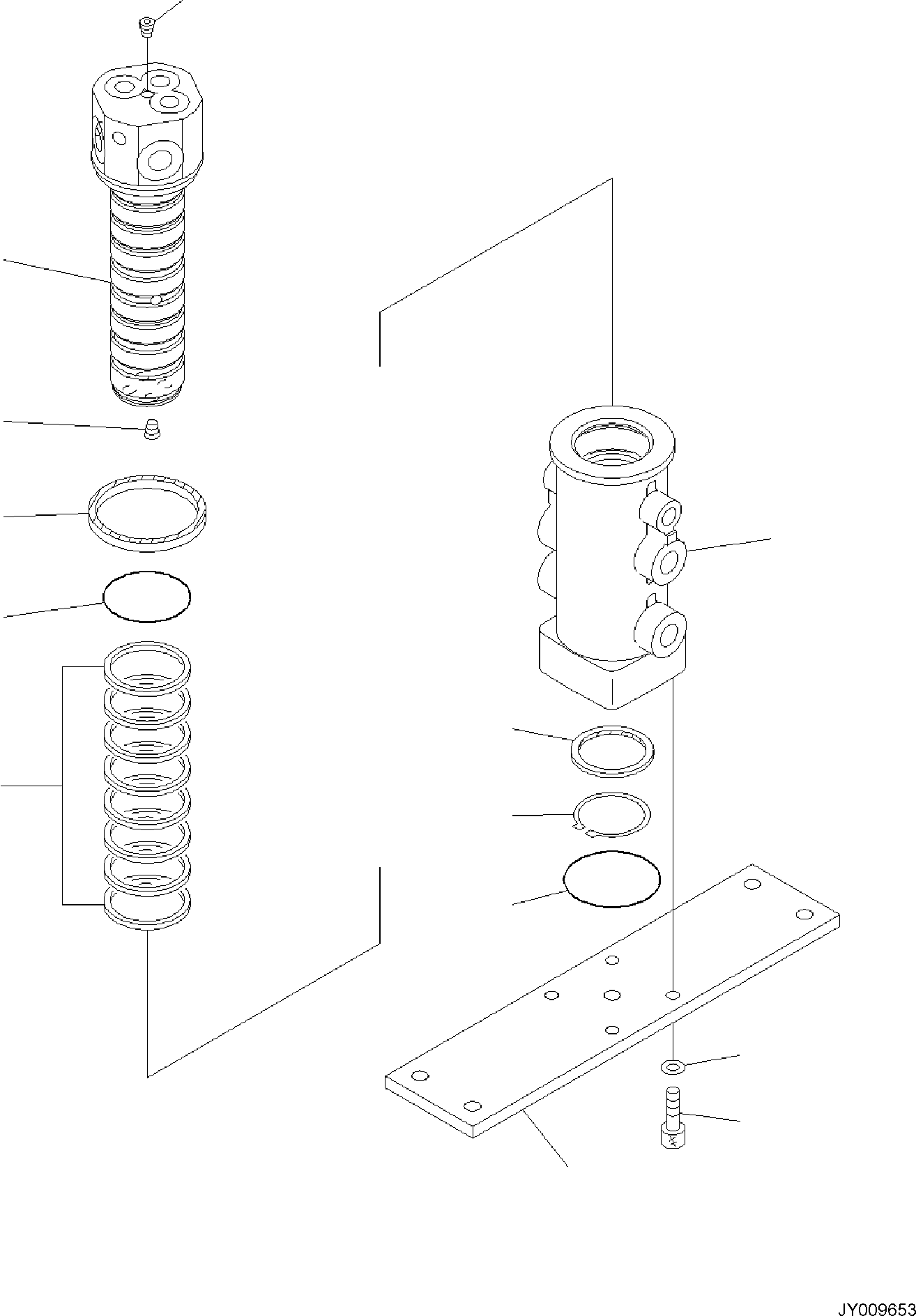 JY009653